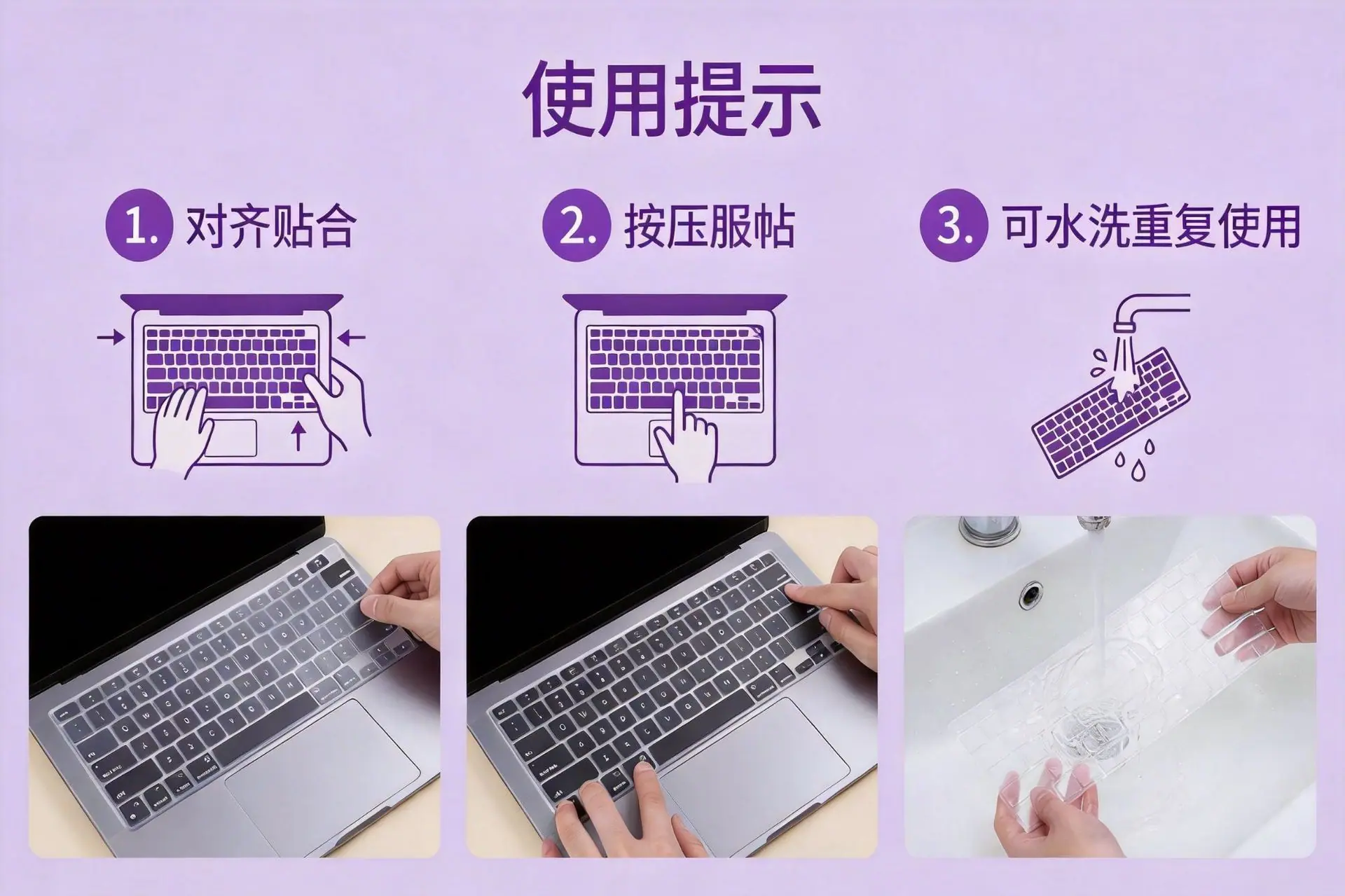 使用提示

1. 对齐贴合

2. 按压服帖

3. 可水洗重复使用