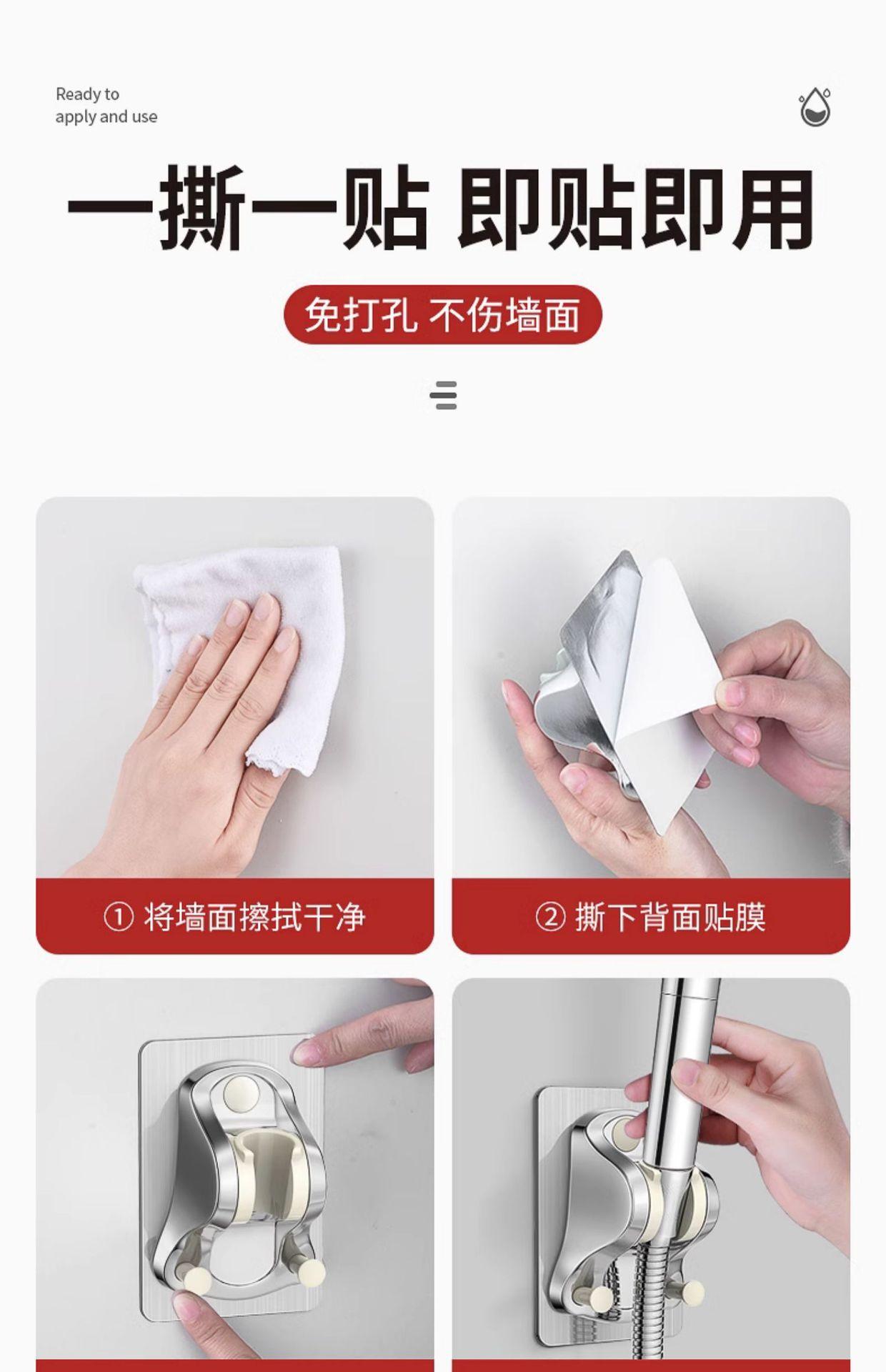 Ready to apply and use

一撕一贴 即贴即用

免打孔 不伤墙面

① 将墙面擦拭干净

② 撕下背面贴膜