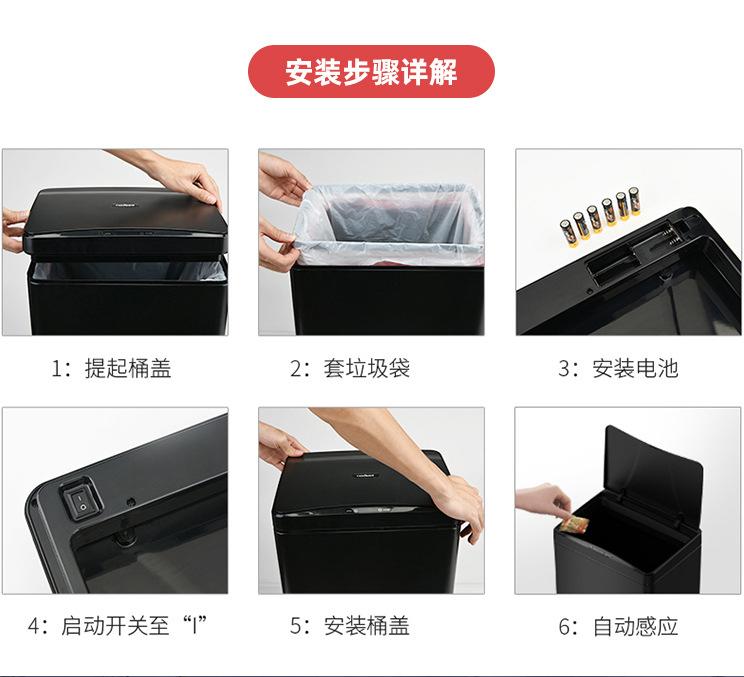 安装步骤详解

1：提起桶盖

2：套垃圾袋

3：安装电池

4：启动开关至“I”

5：安装桶盖

6：自动感应