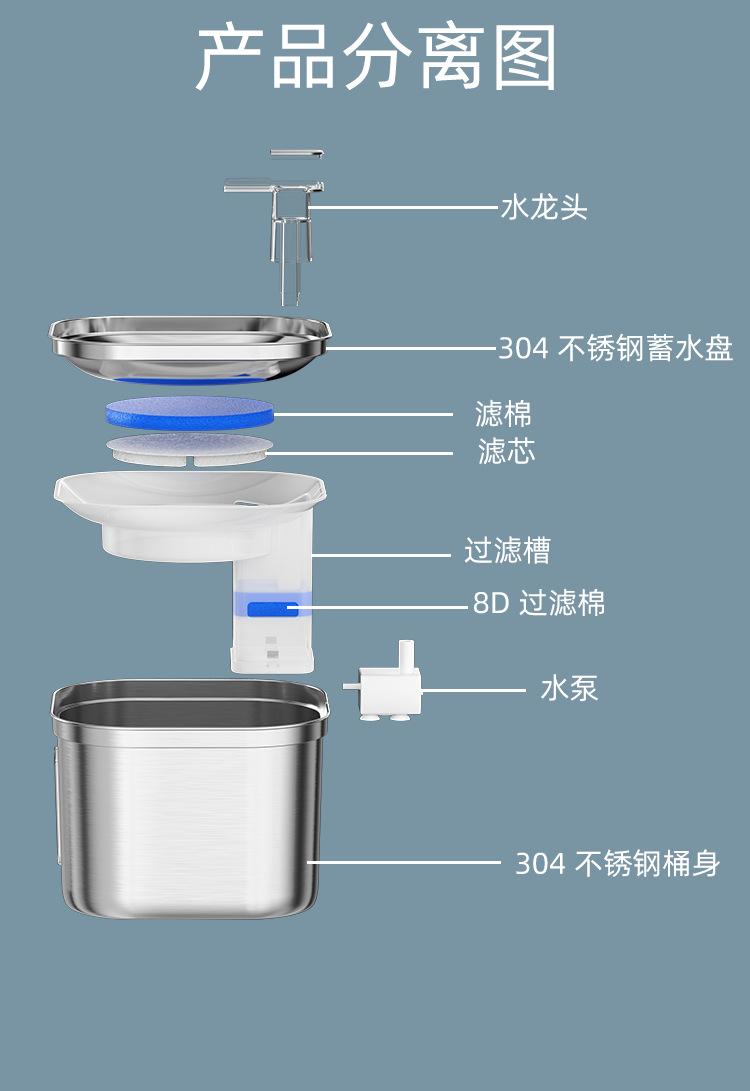 产品分离图

水龙头

304 不锈钢蓄水盘

滤棉

滤芯

过滤槽

8D 过滤棉

水泵

304 不锈钢桶身