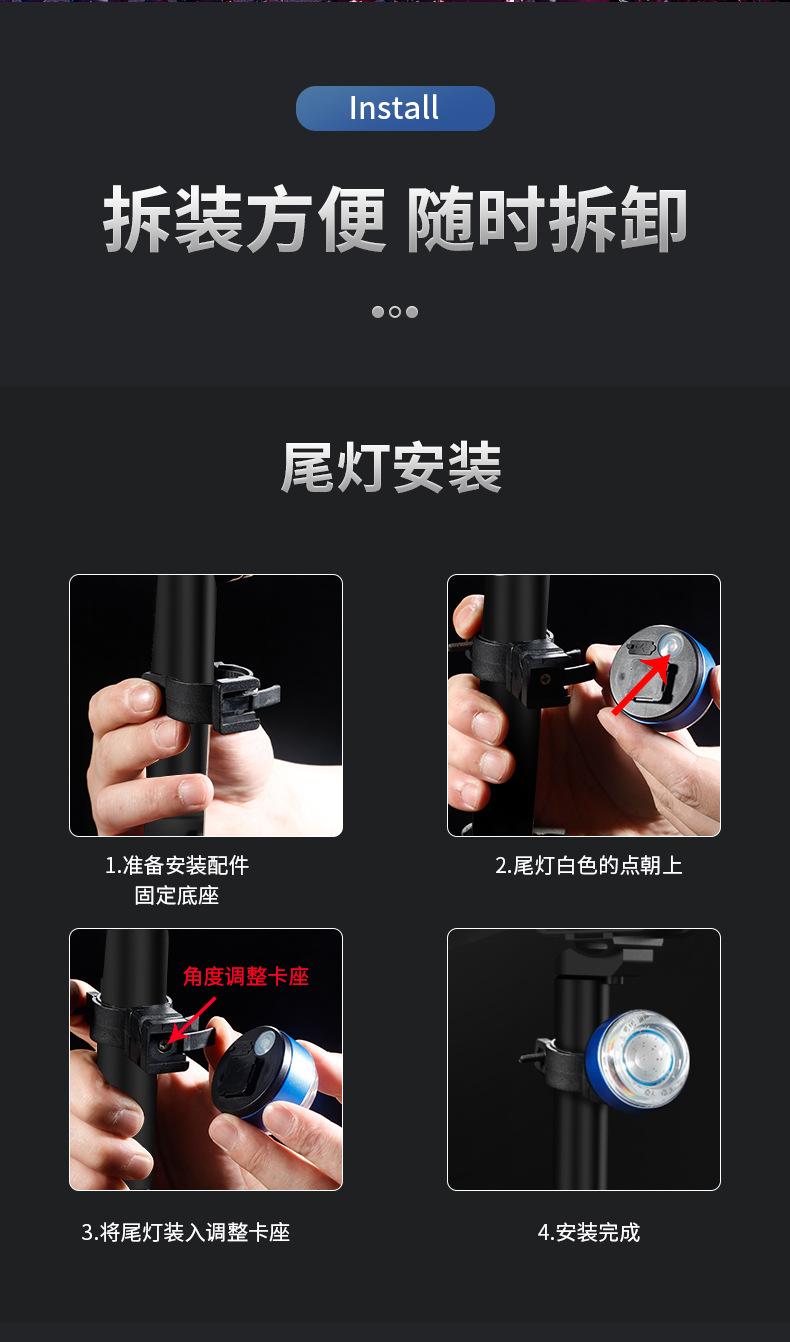 Install

拆装方便 随时拆卸

尾灯安装

1.准备安装配件
固定底座

2.尾灯白色的点朝上

角度调整卡座

3.将尾灯装入调整卡座

4.安装完成