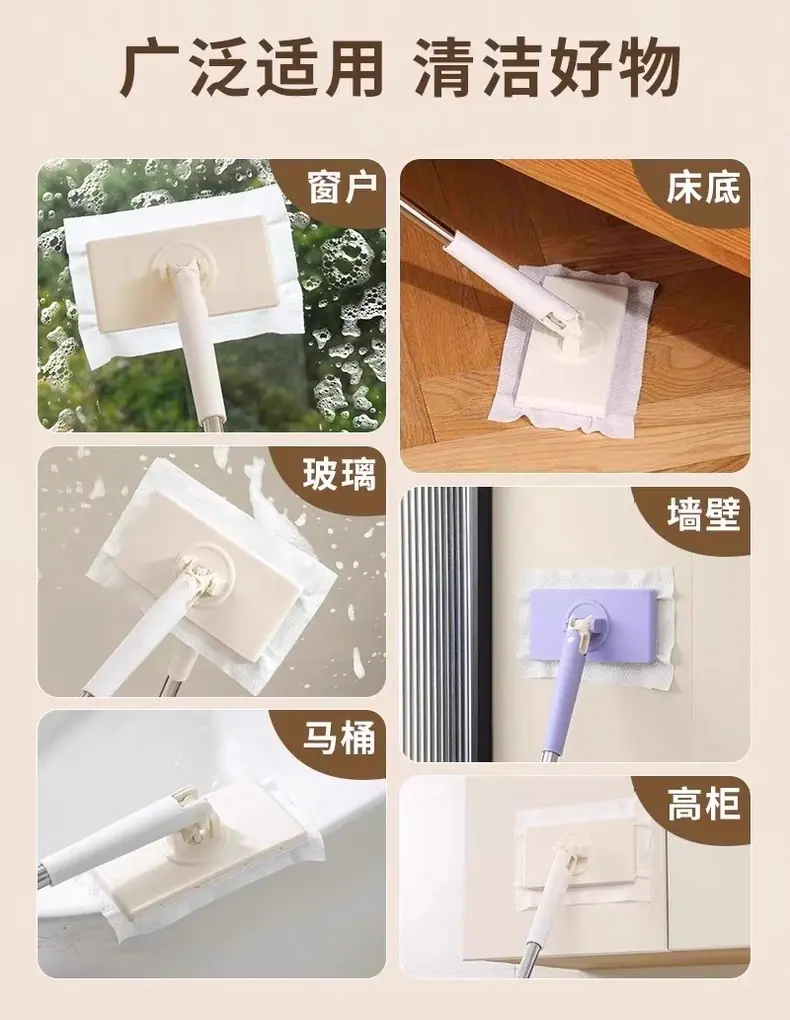 广泛适用 清洁好物

窗户

玻璃

马桶

床底

墙壁

高柜