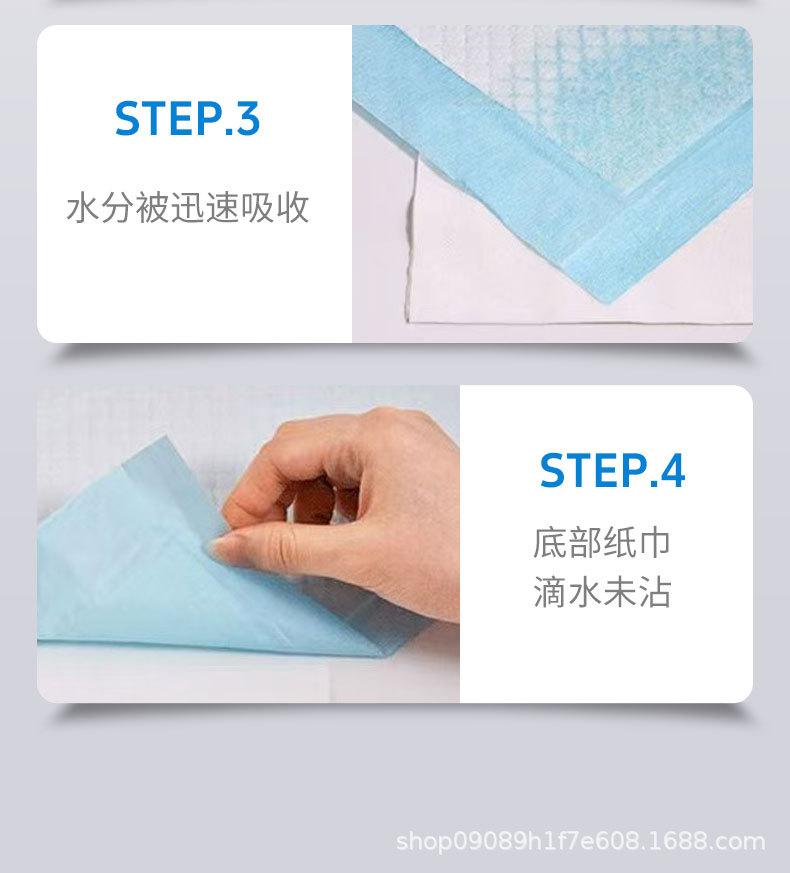 STEP.3

水分被迅速吸收

STEP.4

底部纸巾
滴水未沾

shop09089h1f7e608.1688.com