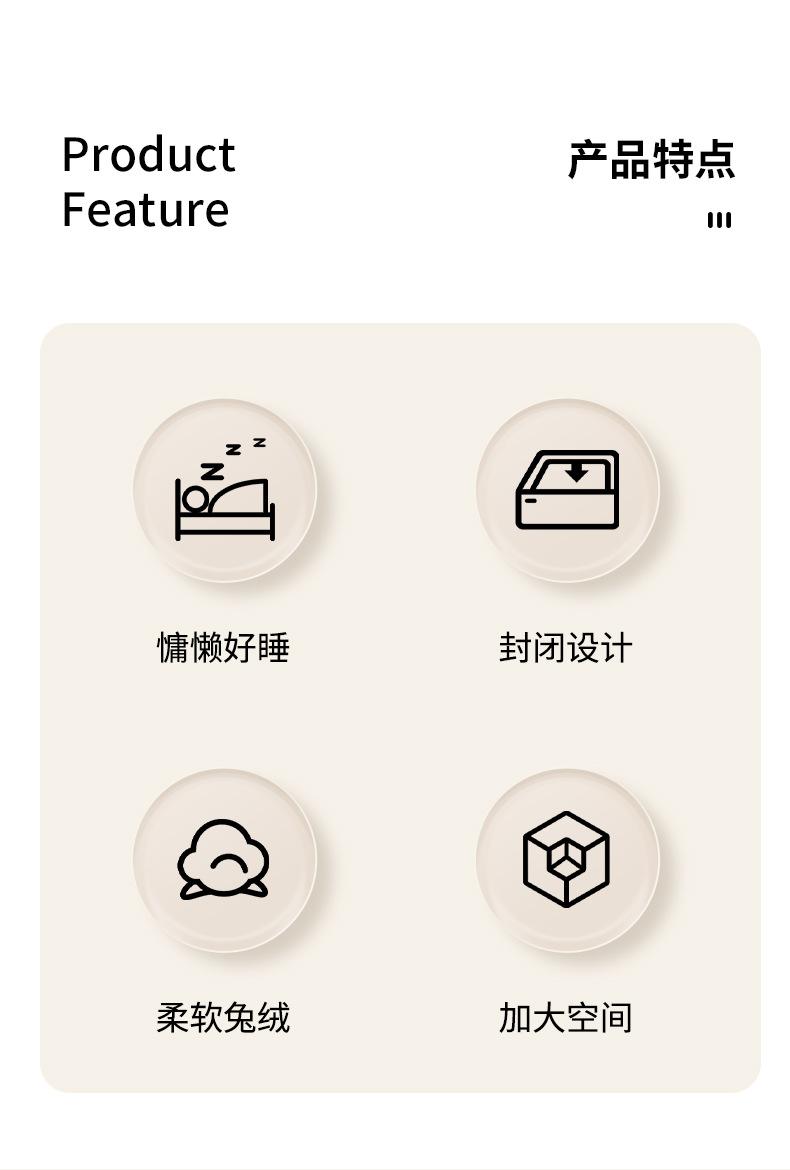 Product
Feature

产品特点

慵懒好睡

封闭设计

柔软兔绒

加大空间