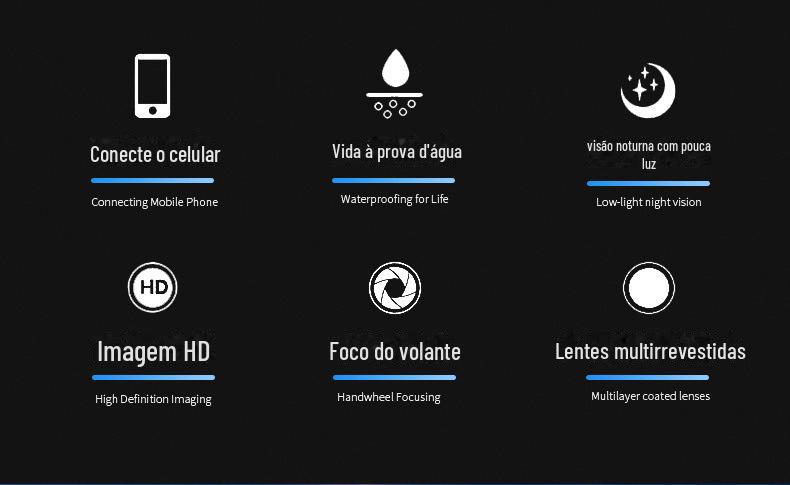 Conecte o celular

Connecting Mobile Phone

Vida à prova d'água

Waterproofing for Life

visão noturna com pouca luz

Low-light night vision

HD

Imagem HD

High Definition Imaging

Foco do volante

Handwheel Focusing

Lentes multirrevestidas

Multilayer coated lenses