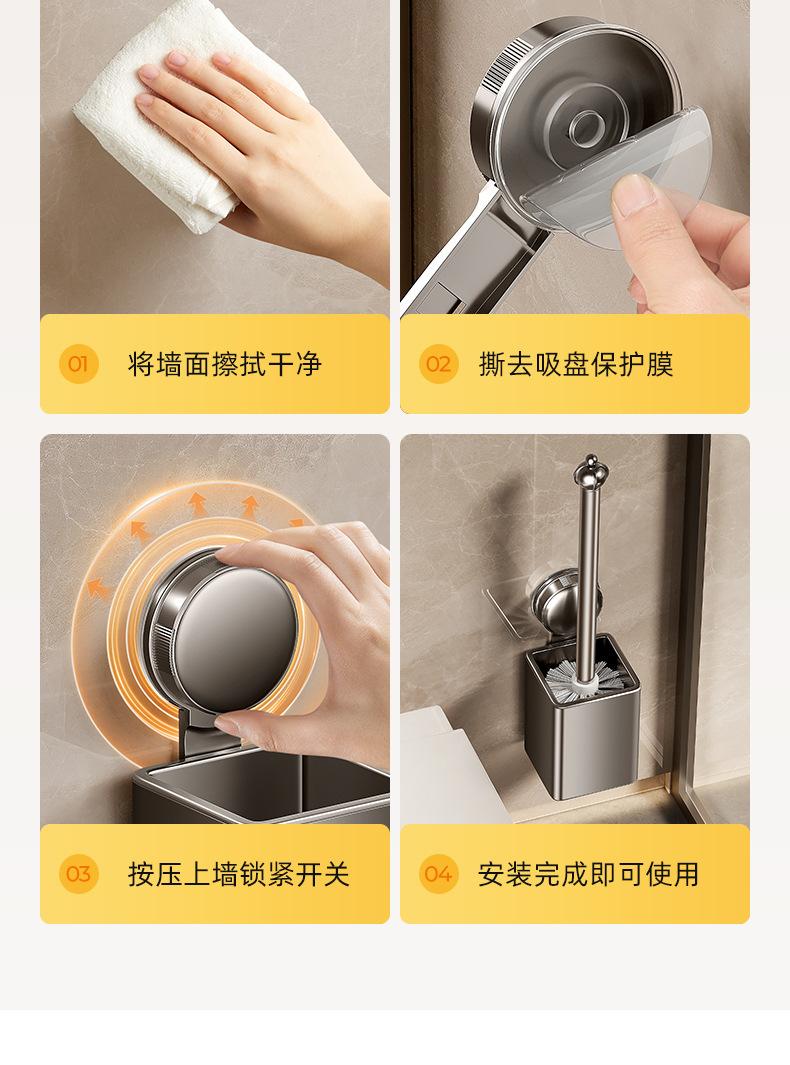 01 将墙面擦拭干净

02 撕去吸盘保护膜

03 按压上墙锁紧开关

04 安装完成即可使用