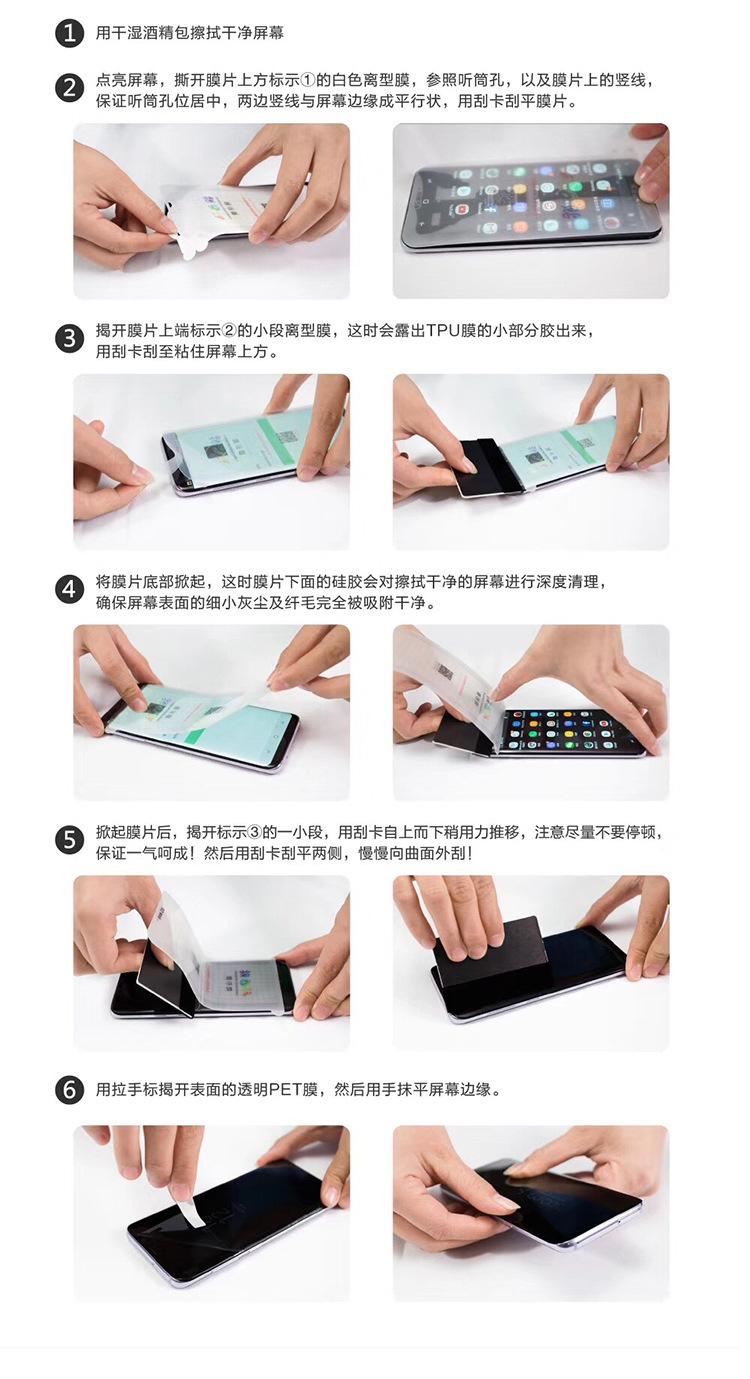 1 用干湿酒精包擦拭干净屏幕

2 点亮屏幕，撕开膜片上方标示①的白色离型膜，参照听筒孔，以及膜片上的竖线，保证听筒孔位居中，两边竖线与屏幕边缘成平行状，用刮卡刮平膜片。

3 揭开膜片上端标示②的小段离型膜，这时会露出TPU膜的小部分胶出来，用刮卡刮至粘住屏幕上方。

4 将膜片底部掀起，这时膜片下面的硅胶会对擦拭干净的屏幕进行深度清理，确保屏幕表面的细小灰尘及纤毛完全被吸附干净。

5 掀起膜片后，揭开标示③的一小段，用刮卡自上而下稍用力推移，注意尽量不要停顿，保证一气呵成！然后用刮卡刮平两侧，慢慢向曲面外刮！

6 用拉手标揭开表面的透明PET膜，然后用手抹平屏幕边缘。