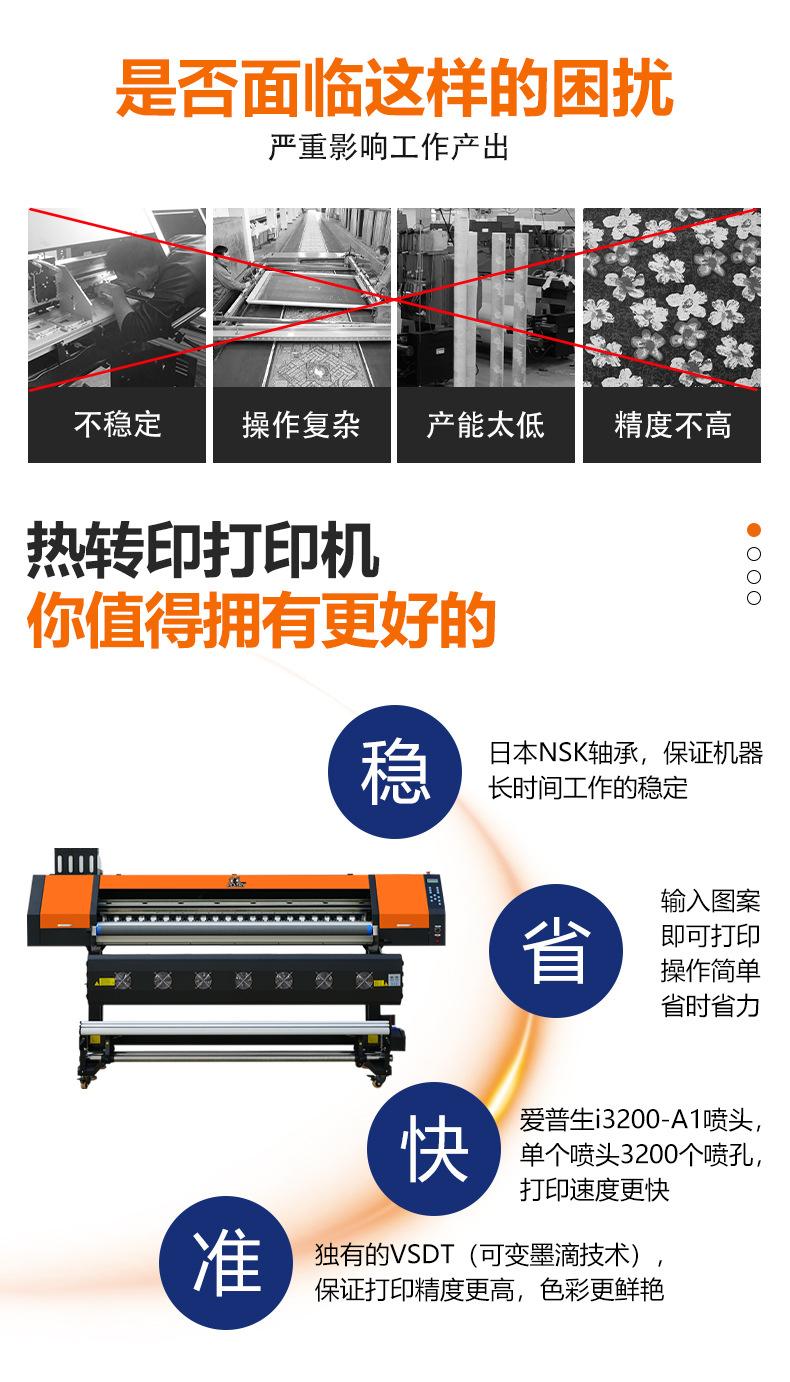 是否面临这样的困扰

严重影响工作产出

不稳定

操作复杂

产能太低

精度不高

热转印打印机
你值得拥有更好的

稳

日本NSK轴承，保证机器长时间工作的稳定

省

输入图案
即可打印
操作简单
省时省力

快

爱普生i3200-A1喷头，单个喷头3200个喷孔，打印速度更快

准

独有的VSDT（可变墨滴技术），保证打印精度更高，色彩更鲜艳