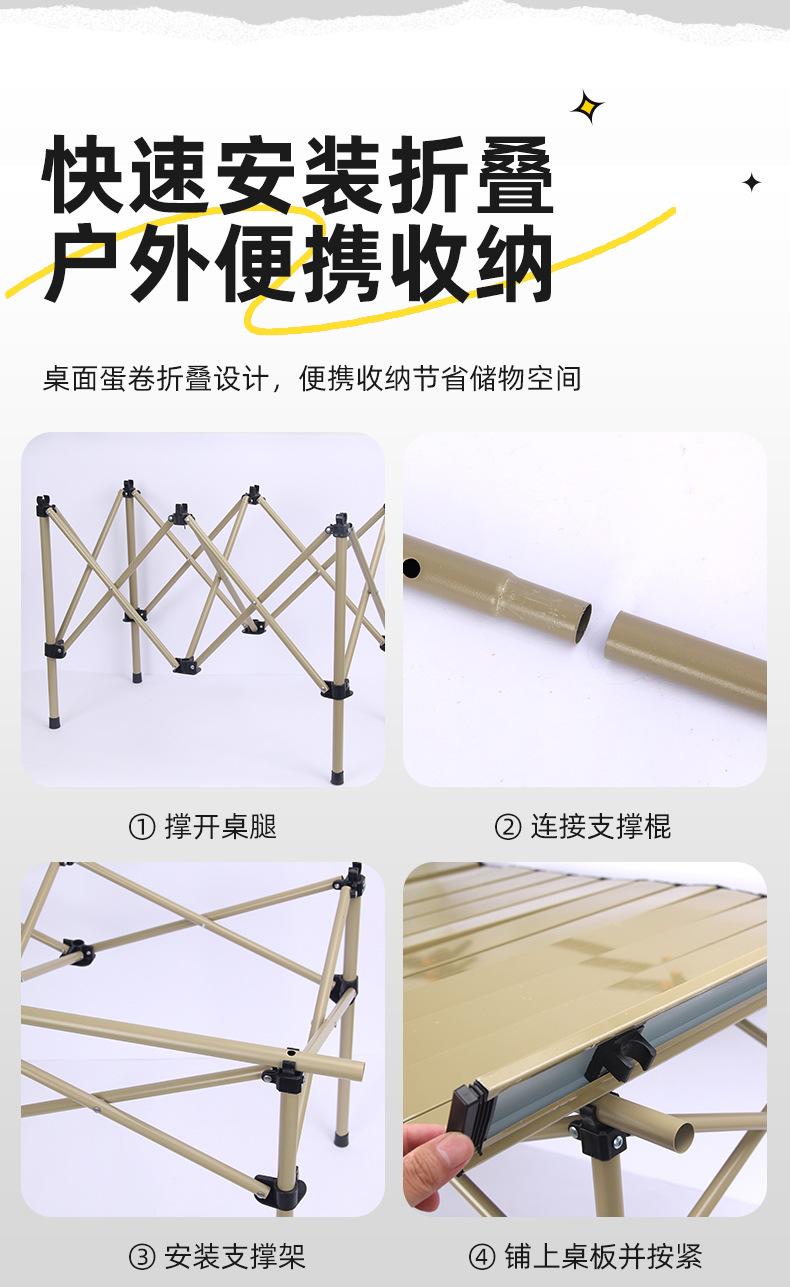 快速安装折叠
户外便携收纳

桌面蛋卷折叠设计，便携收纳节省储物空间

① 撑开桌腿

② 连接支撑棍

③ 安装支撑架

④ 铺上桌板并按紧