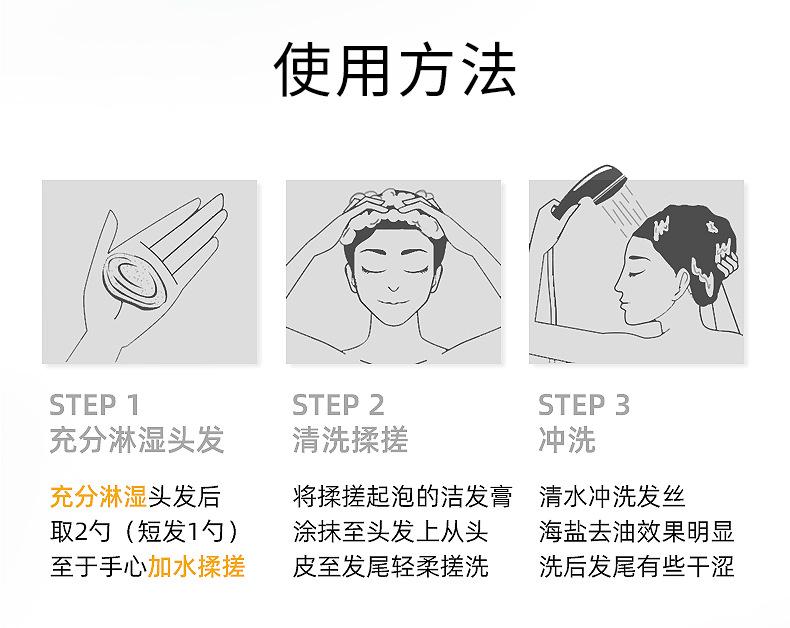 使用方法

STEP 1
充分淋湿头发

充分淋湿头发后
取2勺（短发1勺）
至于手心加水揉搓

STEP 2
清洗揉搓

将揉搓起泡的洁发膏
涂抹至头发上从头
皮至发尾轻柔搓洗

STEP 3
冲洗

清水冲洗发丝
海盐去油效果明显
洗后发尾有些干涩