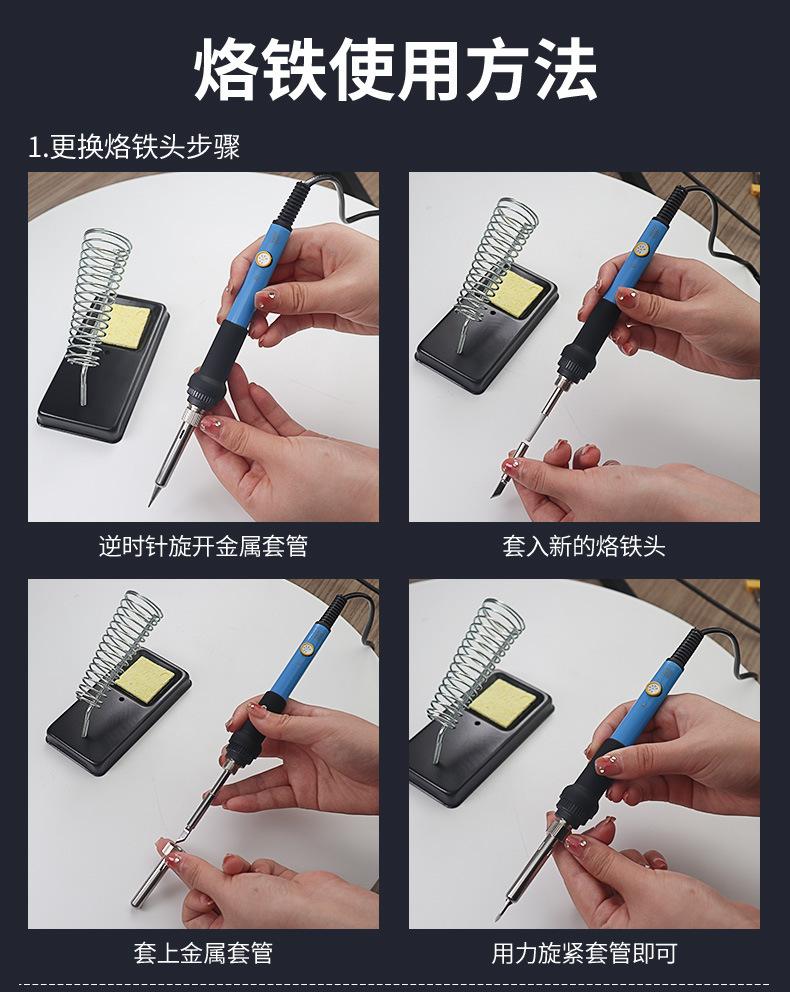 烙铁使用方法

1.更换烙铁头步骤

逆时针旋开金属套管

套入新的烙铁头

套上金属套管

用力旋紧套管即可