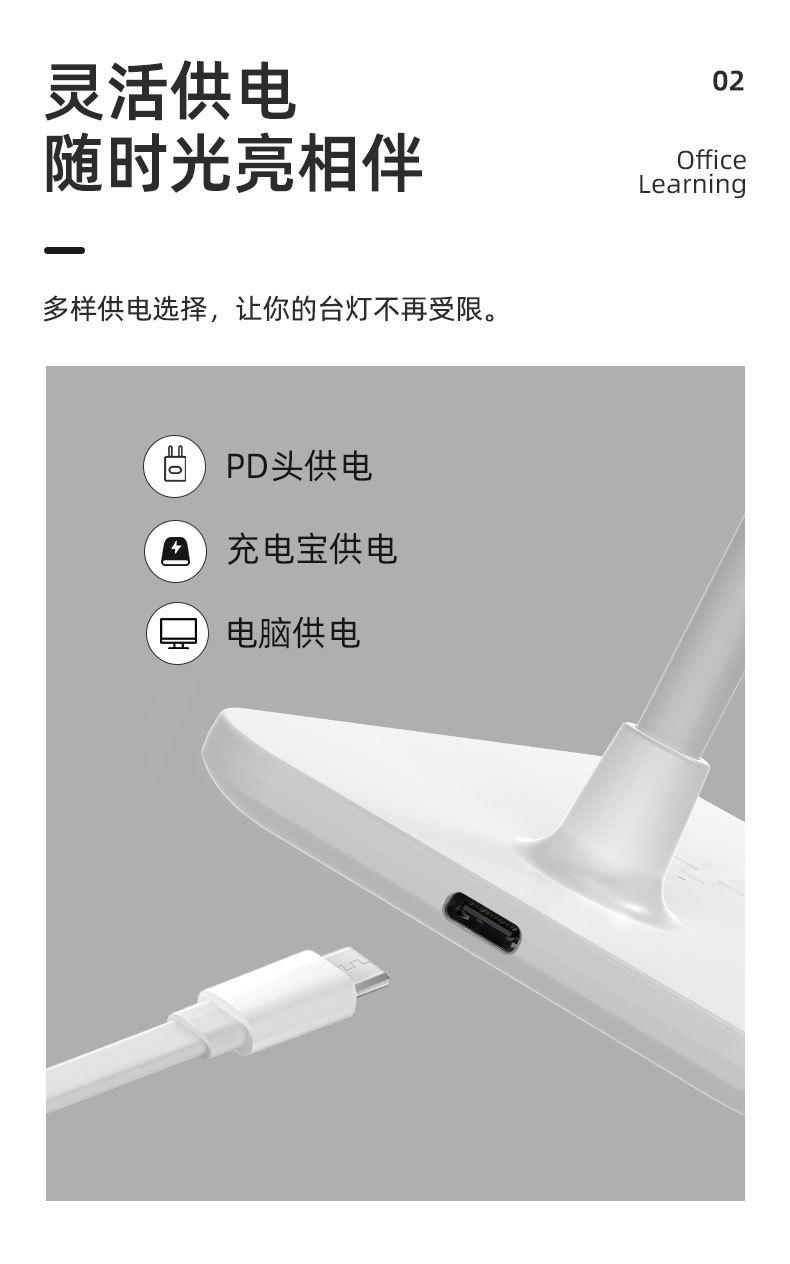 灵活供电
随时光亮相伴

02

Office
Learning

多样供电选择，让你的台灯不再受限。

PD头供电

充电宝供电

电脑供电