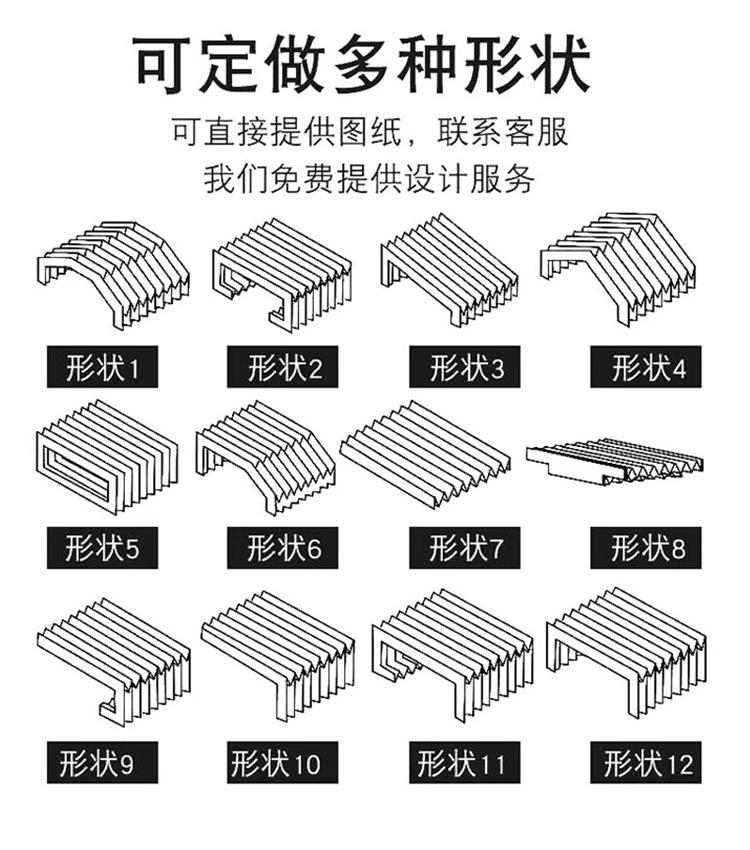 可定做多种形状

可直接提供图纸，联系客服
我们免费提供设计服务

形状1

形状2

形状3

形状4

形状5

形状6

形状7

形状8

形状9

形状10

形状11

形状12