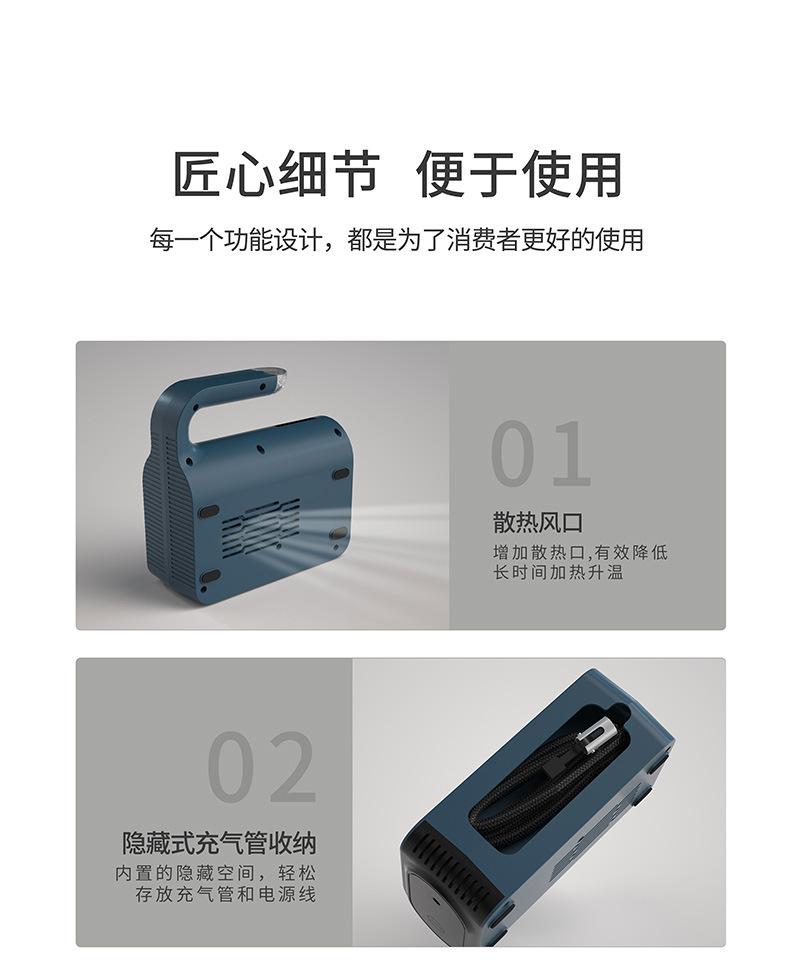 匠心细节　便于使用

每一个功能设计，都是为了消费者更好的使用

01

散热风口

增加散热口,有效降低长时间加热升温

02

隐藏式充气管收纳

内置的隐藏空间，轻松存放充气管和电源线