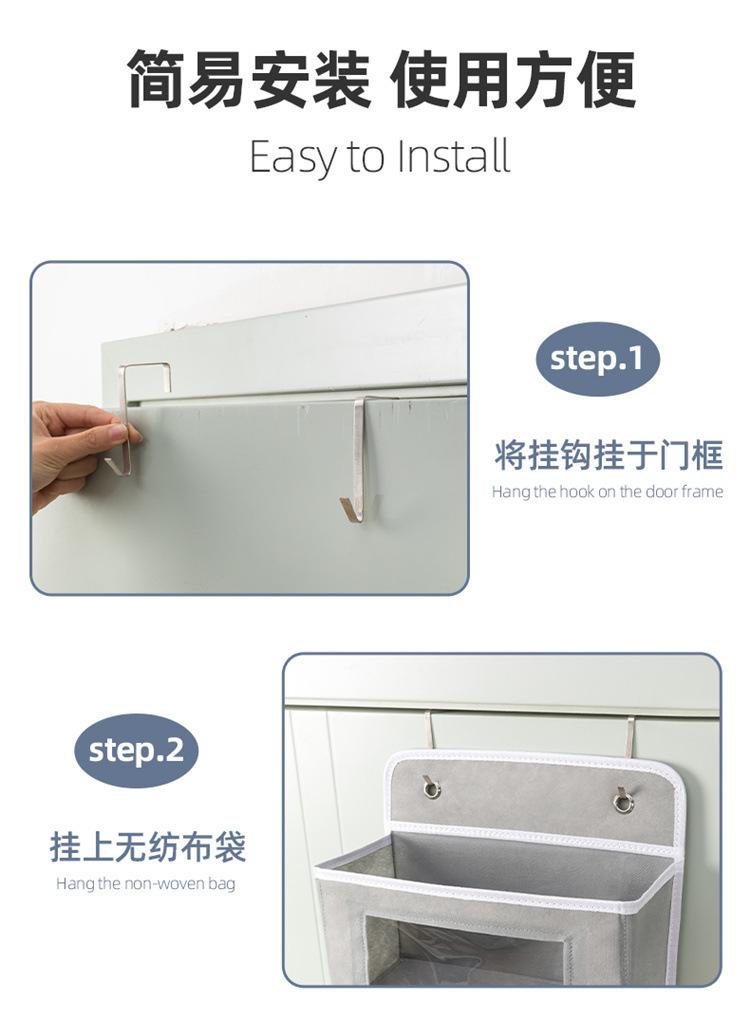 简易安装 使用方便
Easy to Install

step.1

将挂钩挂于门框
Hang the hook on the door frame

step.2

挂上无纺布袋
Hang the non-woven bag