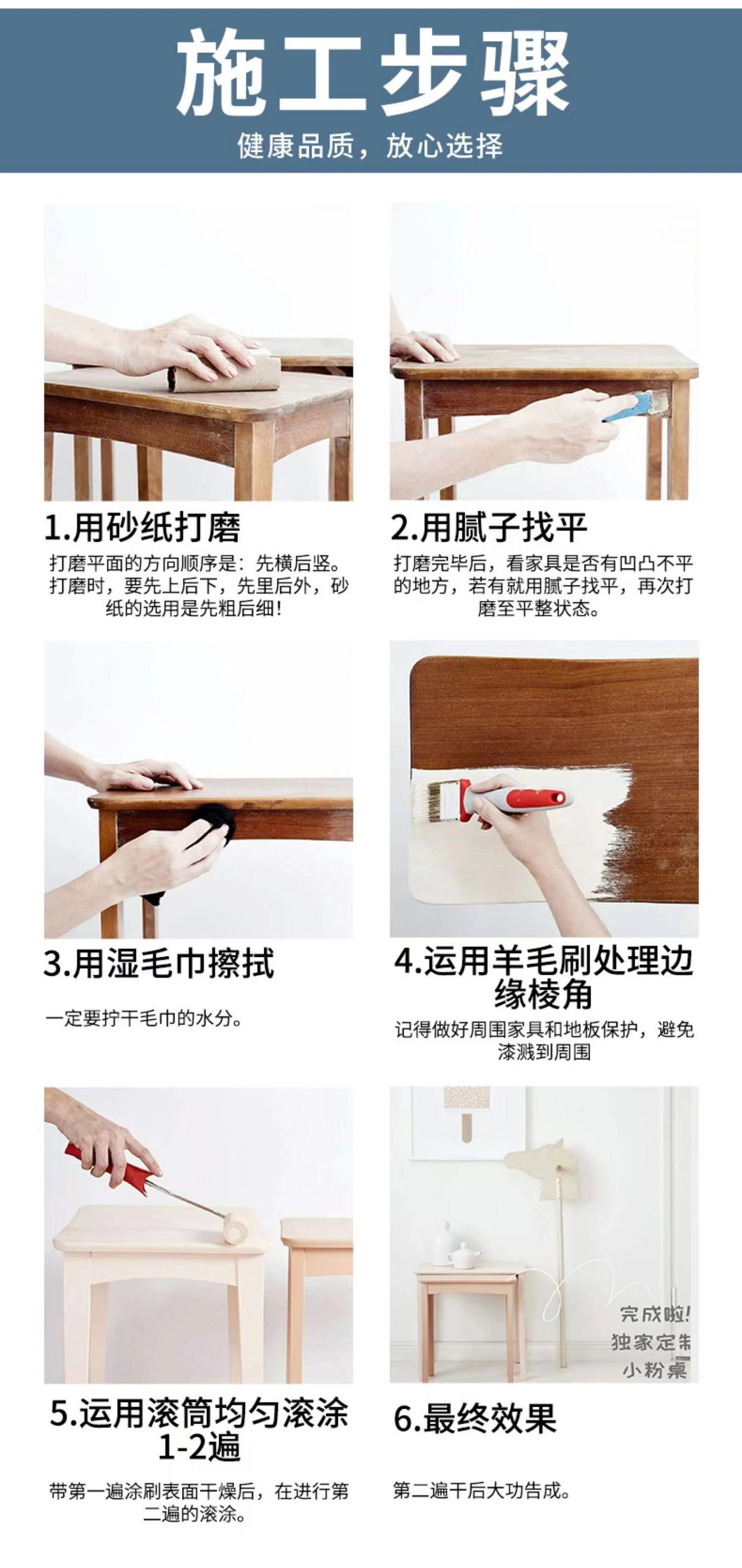 施工步骤

健康品质，放心选择

1.用砂纸打磨

打磨平面的方向顺序是：先横后竖。打磨时，要先上后下，先里后外，砂纸的选用是先粗后细！

2.用腻子找平

打磨完毕后，看家具是否有凹凸不平的地方，若有就用腻子找平，再次打磨至平整状态。

3.用湿毛巾擦拭

一定要拧干毛巾的水分。

4.运用羊毛刷处理边缘棱角

记得做好周围家具和地板保护，避免漆溅到周围

5.运用滚筒均匀滚涂1-2遍

带第一遍涂刷表面干燥后，在进行第二遍的滚涂。

完成啦！
独家定制
小粉桌

6.最终效果

第二遍干后大功告成。