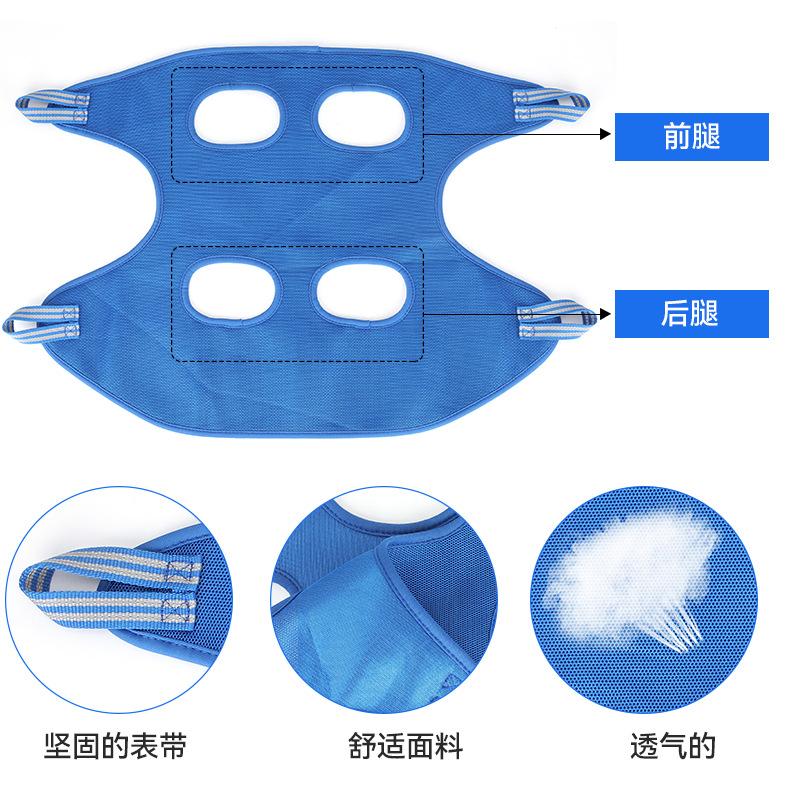 前腿

后腿

坚固的表带

舒适面料

透气的