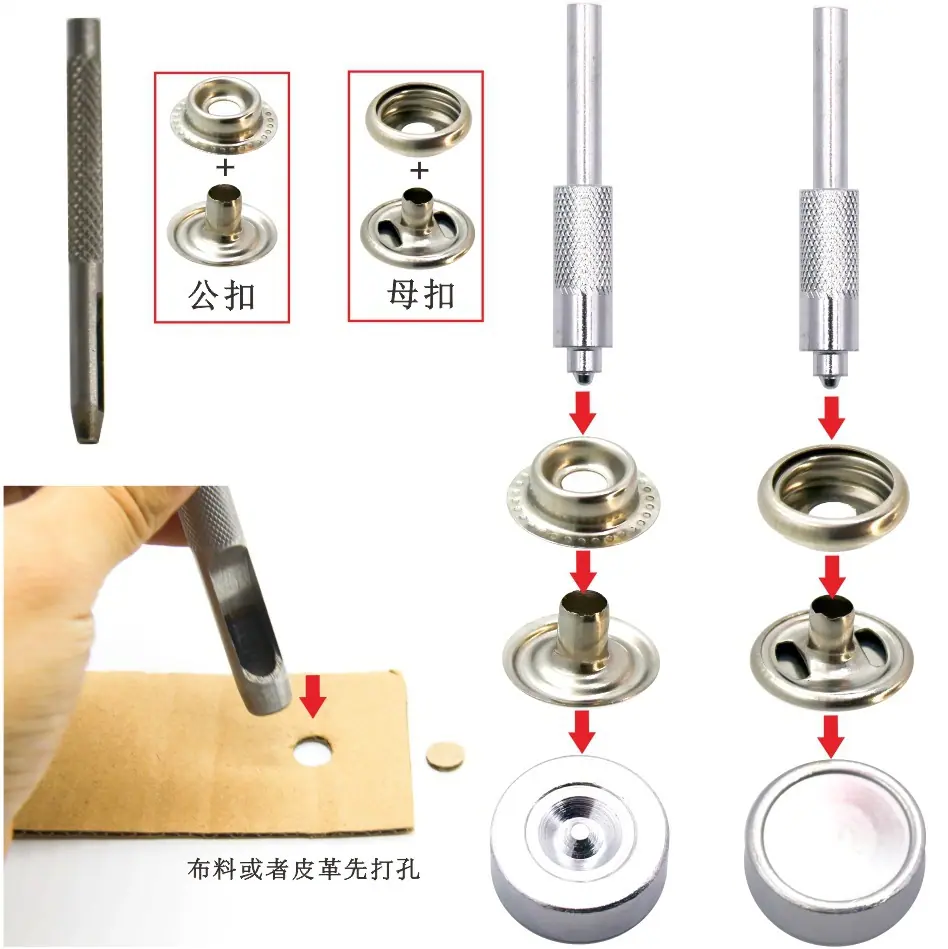 +
公扣

+
母扣

布料或者皮革先打孔