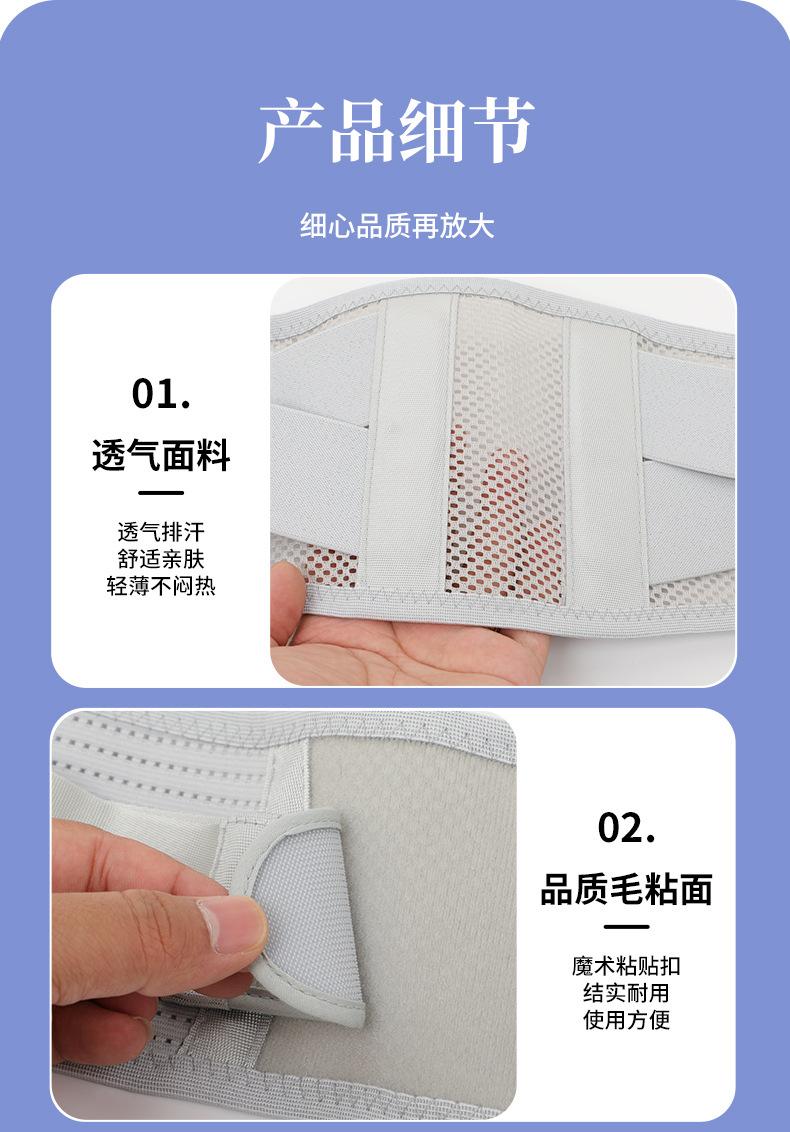 产品细节

细心品质再放大

01.

透气面料

透气排汗
舒适亲肤
轻薄不闷热

02.

品质毛粘面

魔术粘贴扣
结实耐用
使用方便