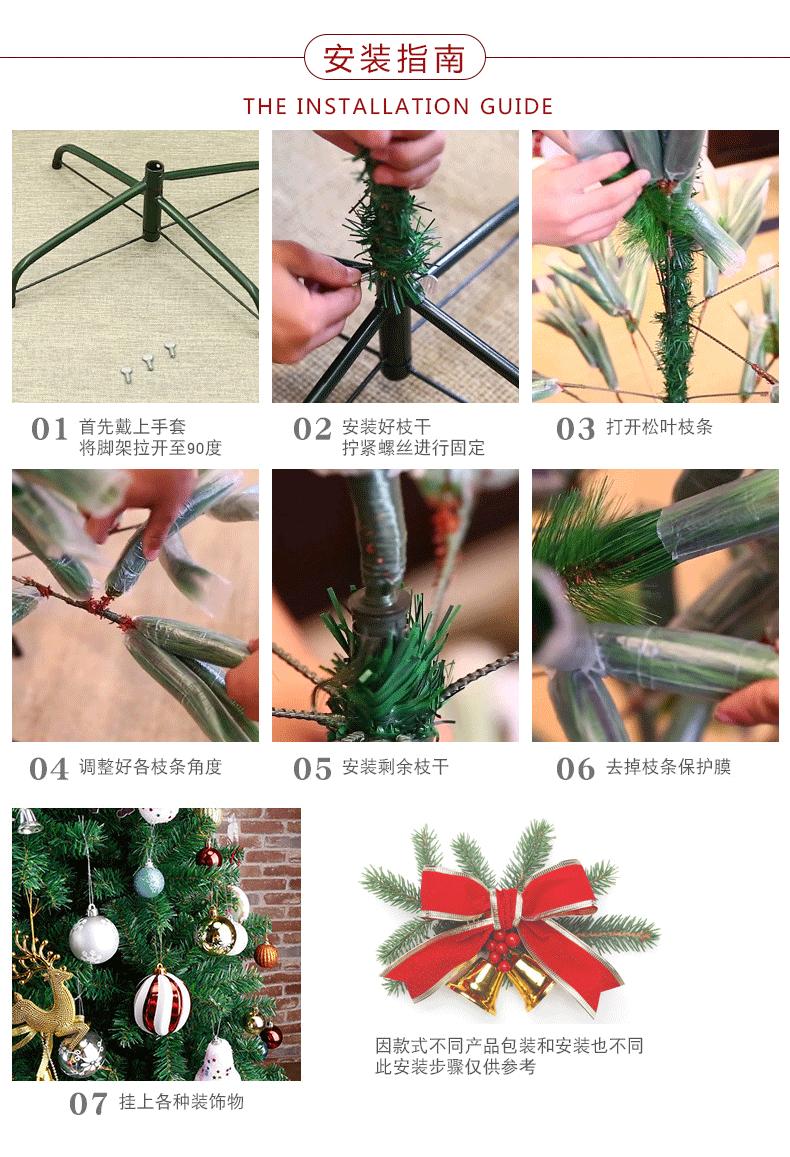 安装指南

THE INSTALLATION GUIDE

01 首先戴上手套
将脚架拉开至90度

02 安装好枝干
拧紧螺丝进行固定

03 打开松叶枝条

04 调整好各枝条角度

05 安装剩余枝干

06 去掉枝条保护膜

07 挂上各种装饰物

因款式不同产品包装和安装也不同
此安装步骤仅供参考