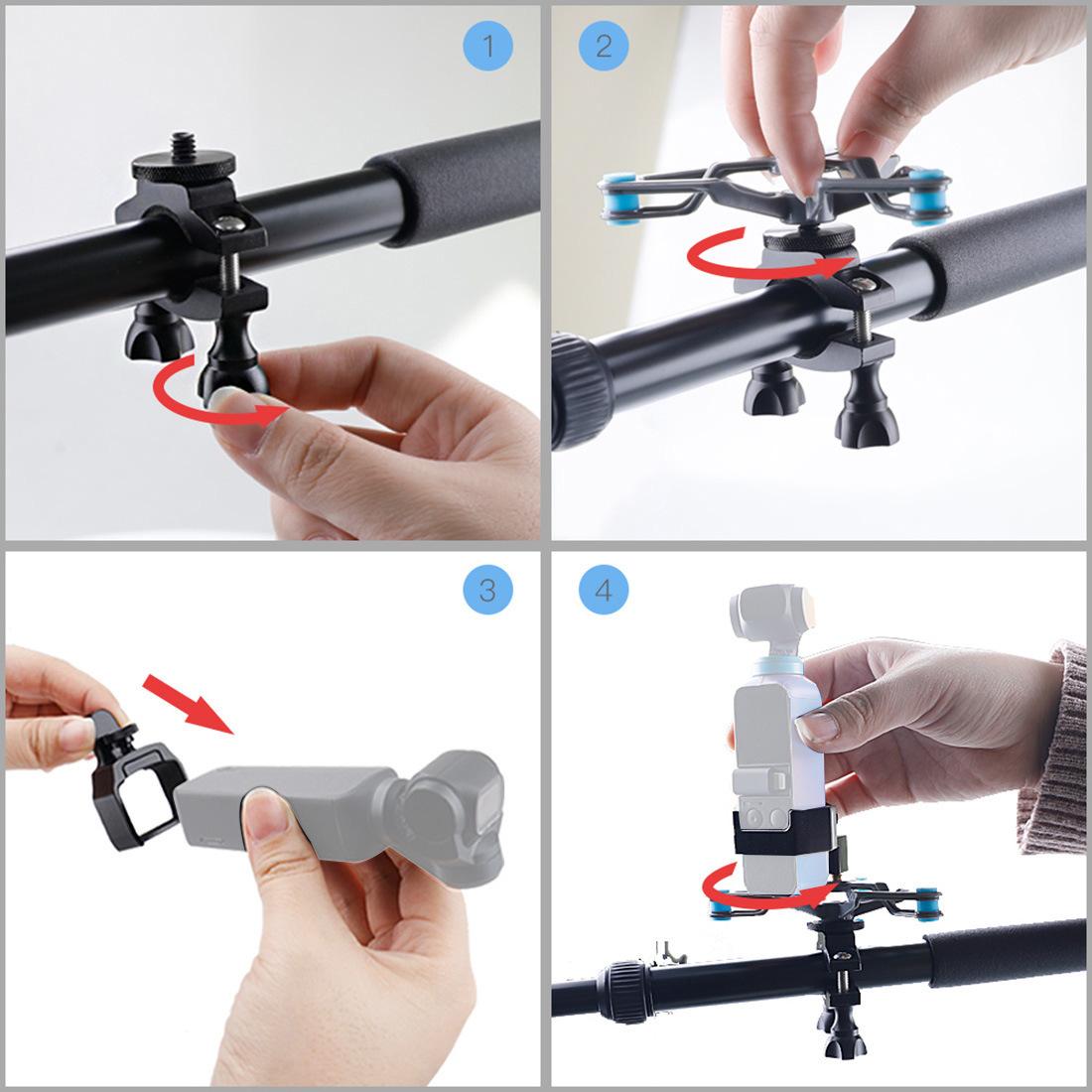 1

2

3

4