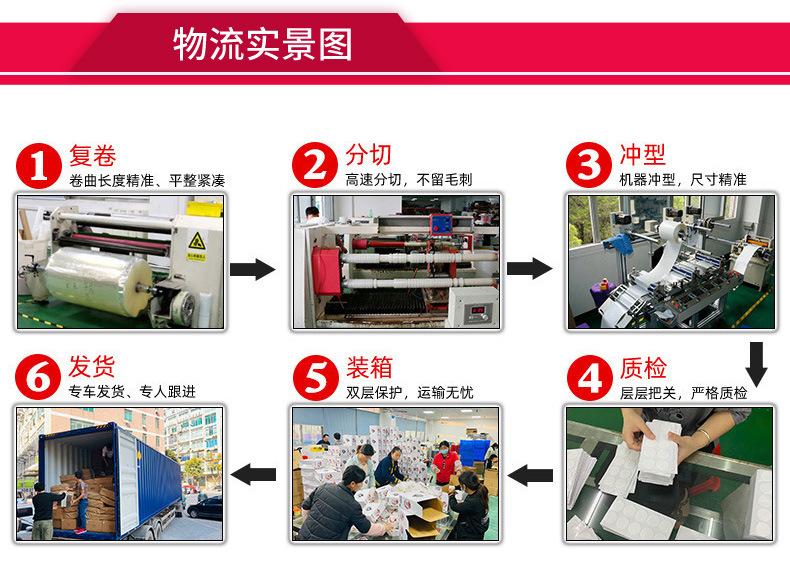 物流实景图

1 复卷
卷曲长度精准、平整紧凑

2 分切
高速分切，不留毛刺

3 冲型
机器冲型，尺寸精准

4 质检
层层把关，严格质检

5 装箱
双层保护，运输无忧

6 发货
专车发货、专人跟进