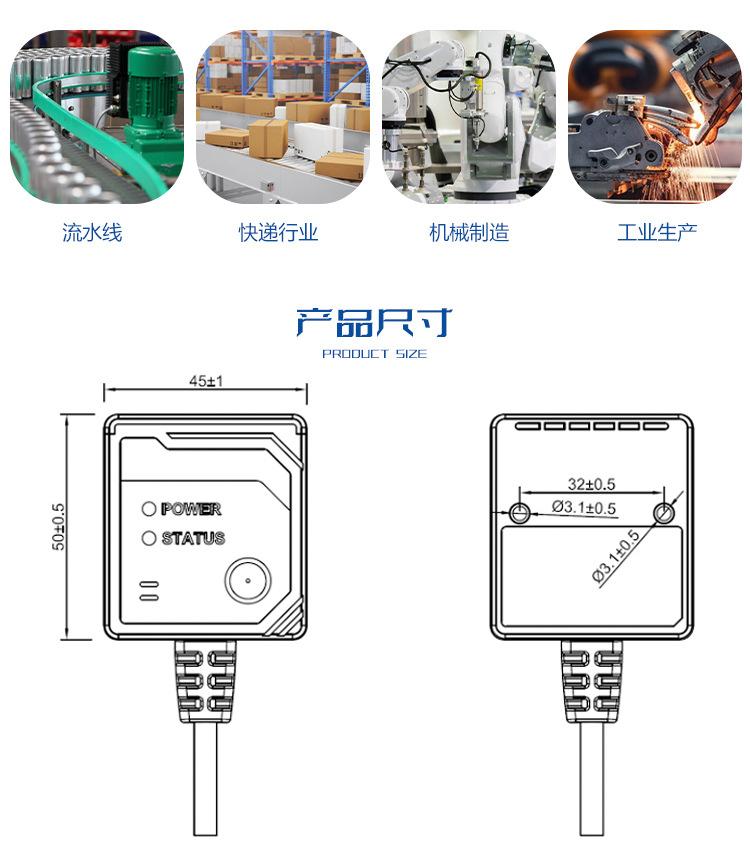 流水线

快递行业

机械制造

工业生产

产品尺寸

PRODUCT SIZE

45±1

50±0.5

POWER

STATUS

32±0.5

Ø3.1±0.5

Ø3.1±0.5