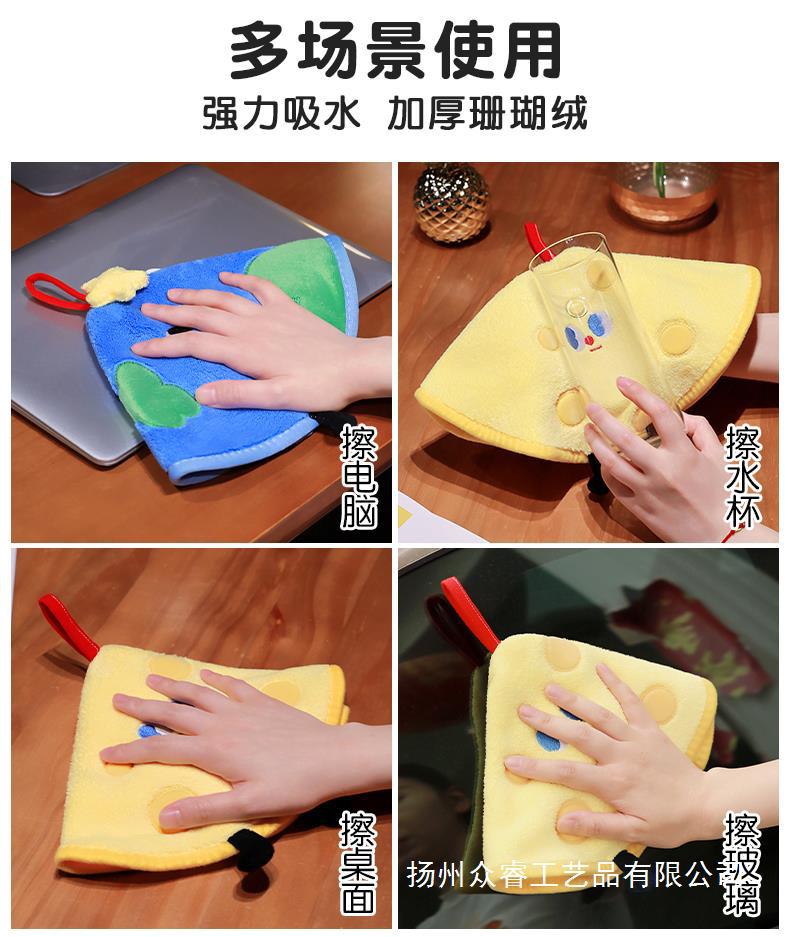 多场景使用
强力吸水 加厚珊瑚绒

擦电脑

擦水杯

擦桌面

擦玻璃

扬州众睿工艺品有限公司