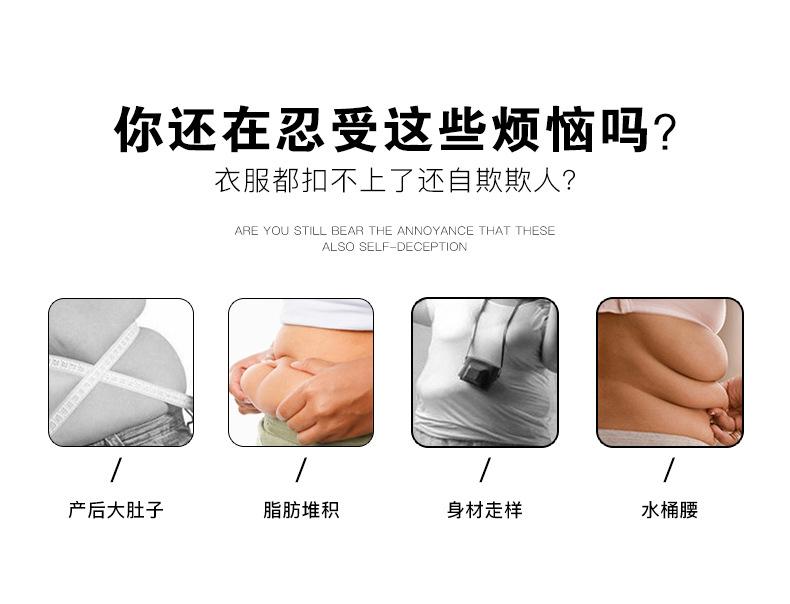 你还在忍受这些烦恼吗?
衣服都扣不上了还自欺欺人?

ARE YOU STILL BEAR THE ANNOYANCE THAT THESE ALSO SELF-DECEPTION

/
产后大肚子

/
脂肪堆积

/
身材走样

/
水桶腰