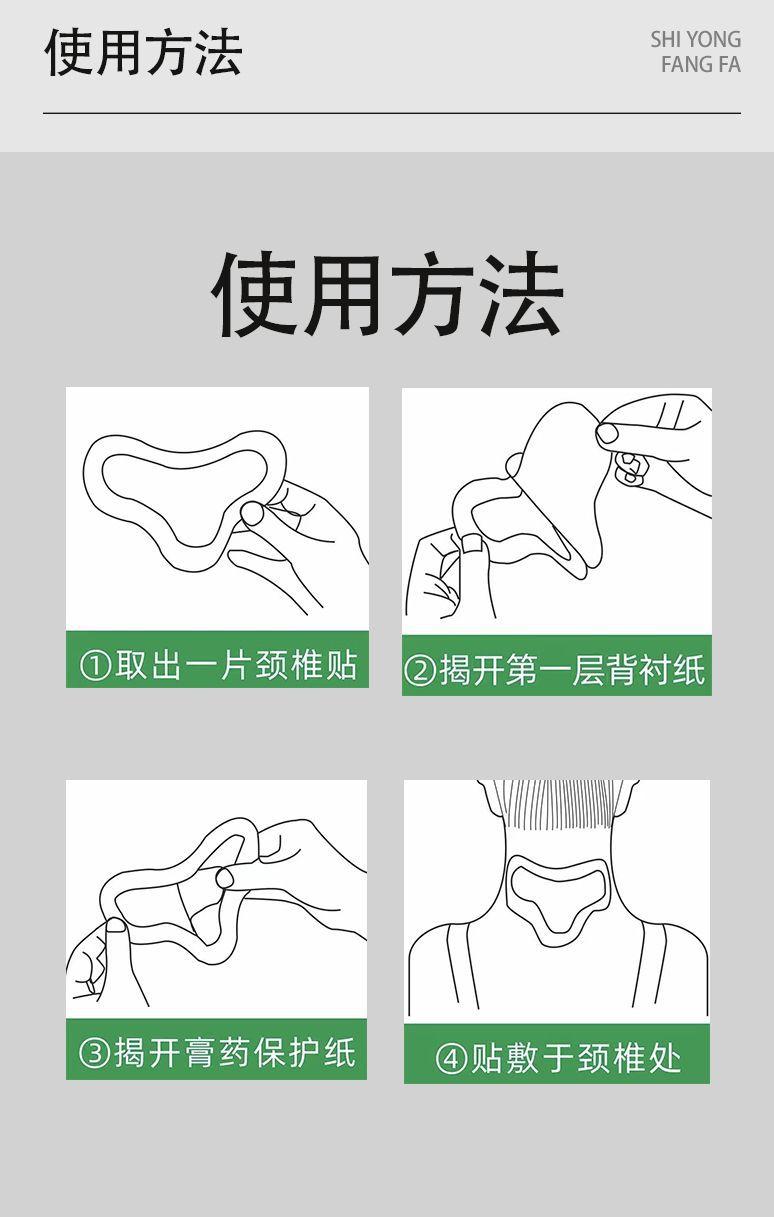 使用方法

SHI YONG
FANG FA

使用方法

①取出一片颈椎贴

②揭开第一层背衬纸

③揭开膏药保护纸

④贴敷于颈椎处