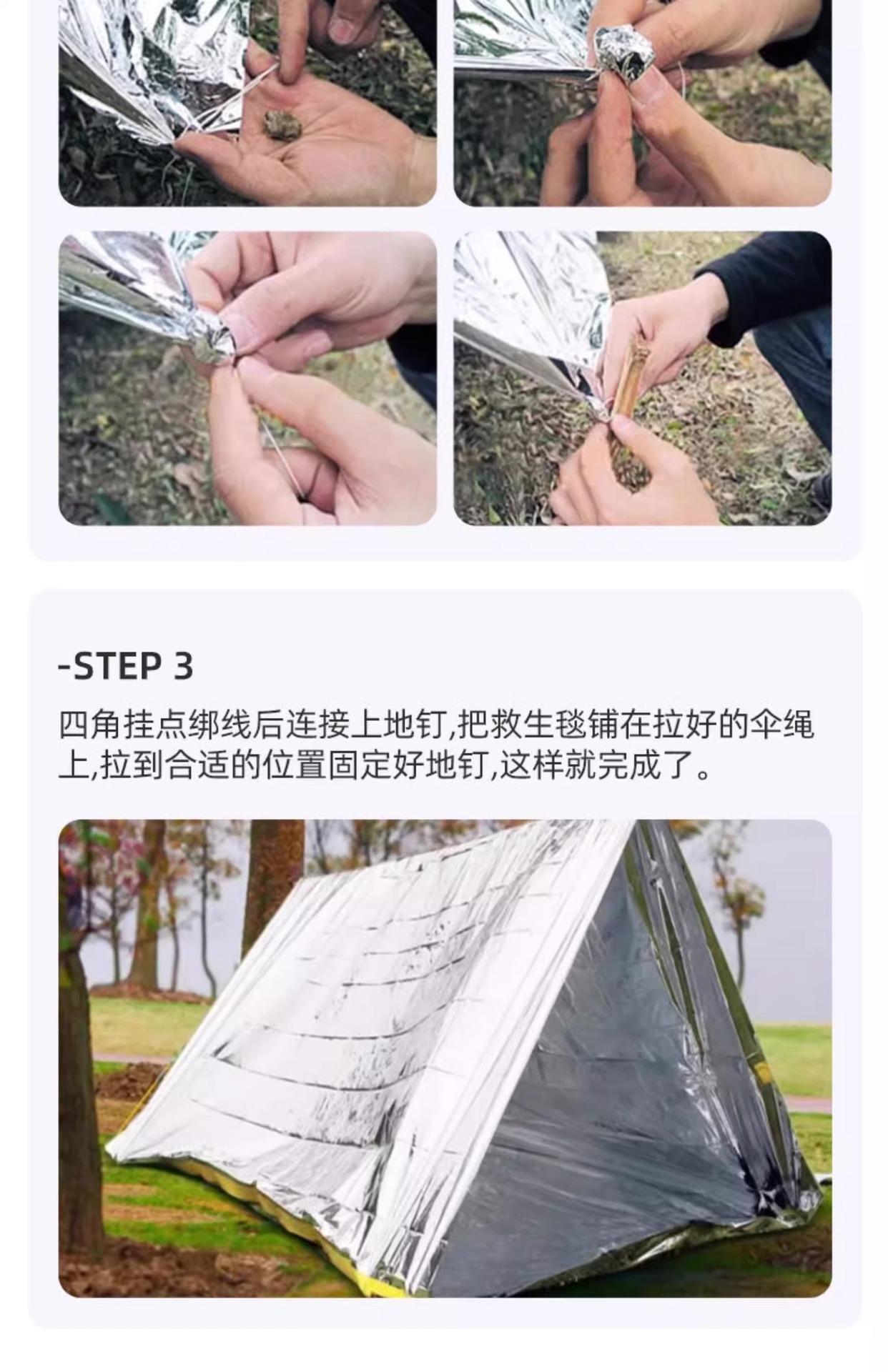 -STEP 3

四角挂点绑线后连接上地钉,把救生毯铺在拉好的伞绳上,拉到合适的位置固定好地钉,这样就完成了。