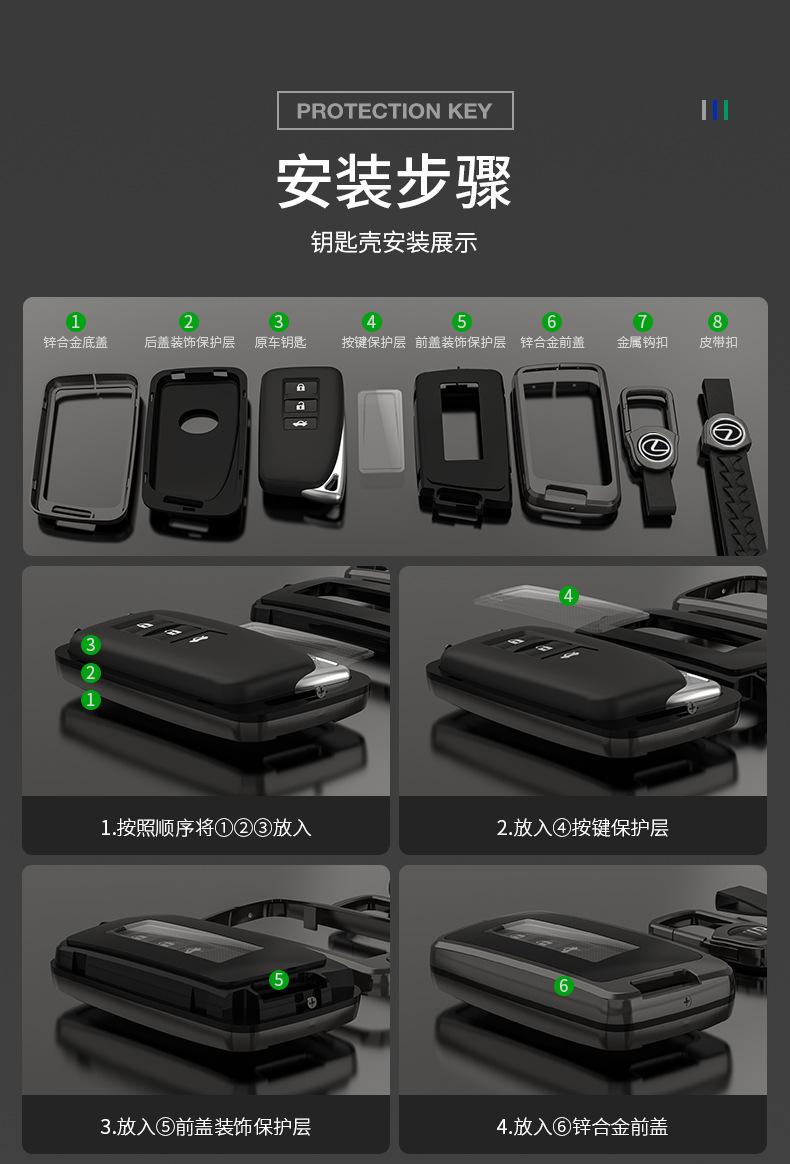 PROTECTION KEY

安装步骤

钥匙壳安装展示

1 锌合金底盖
2 后盖装饰保护层
3 原车钥匙
4 按键保护层
5 前盖装饰保护层
6 锌合金前盖
7 金属钩扣
8 皮带扣

3
2
1

1.按照顺序将①②③放入

4

2.放入④按键保护层

5

3.放入⑤前盖装饰保护层

6

4.放入⑥锌合金前盖