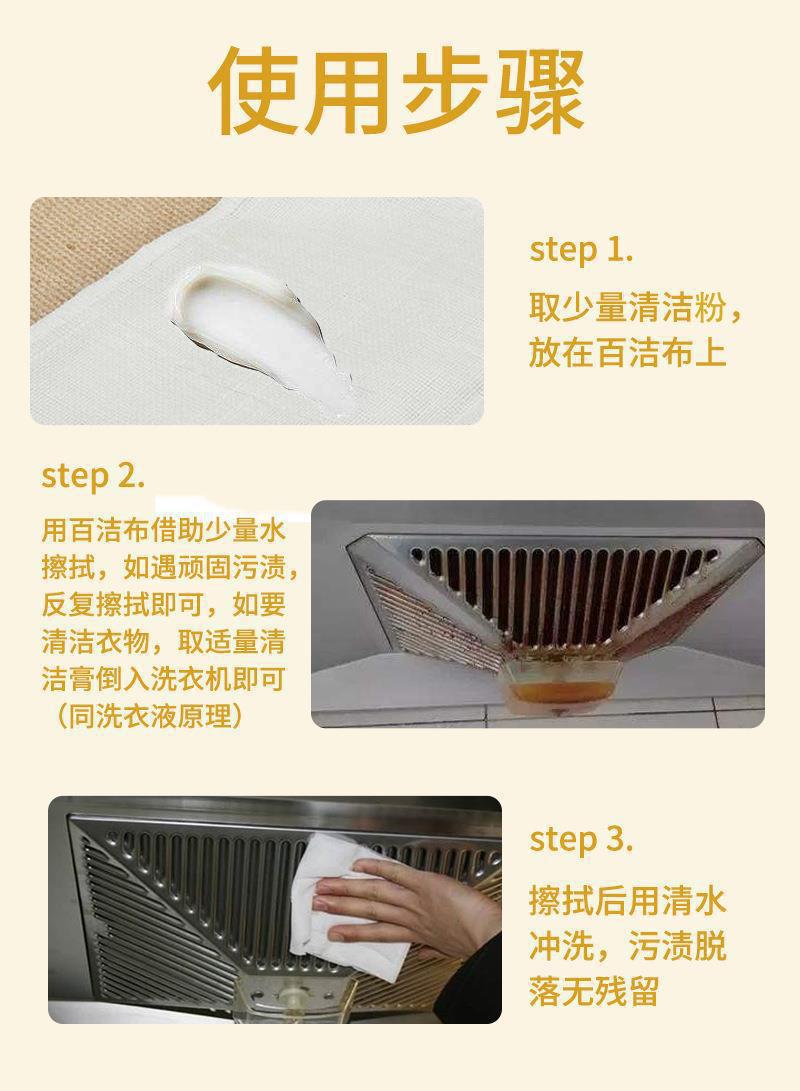 使用步骤

step 1.

取少量清洁粉，放在百洁布上

step 2.

用百洁布借助少量水擦拭，如遇顽固污渍，反复擦拭即可，如要清洁衣物，取适量清洁膏倒入洗衣机即可（同洗衣液原理）

step 3.

擦拭后用清水冲洗，污渍脱落无残留