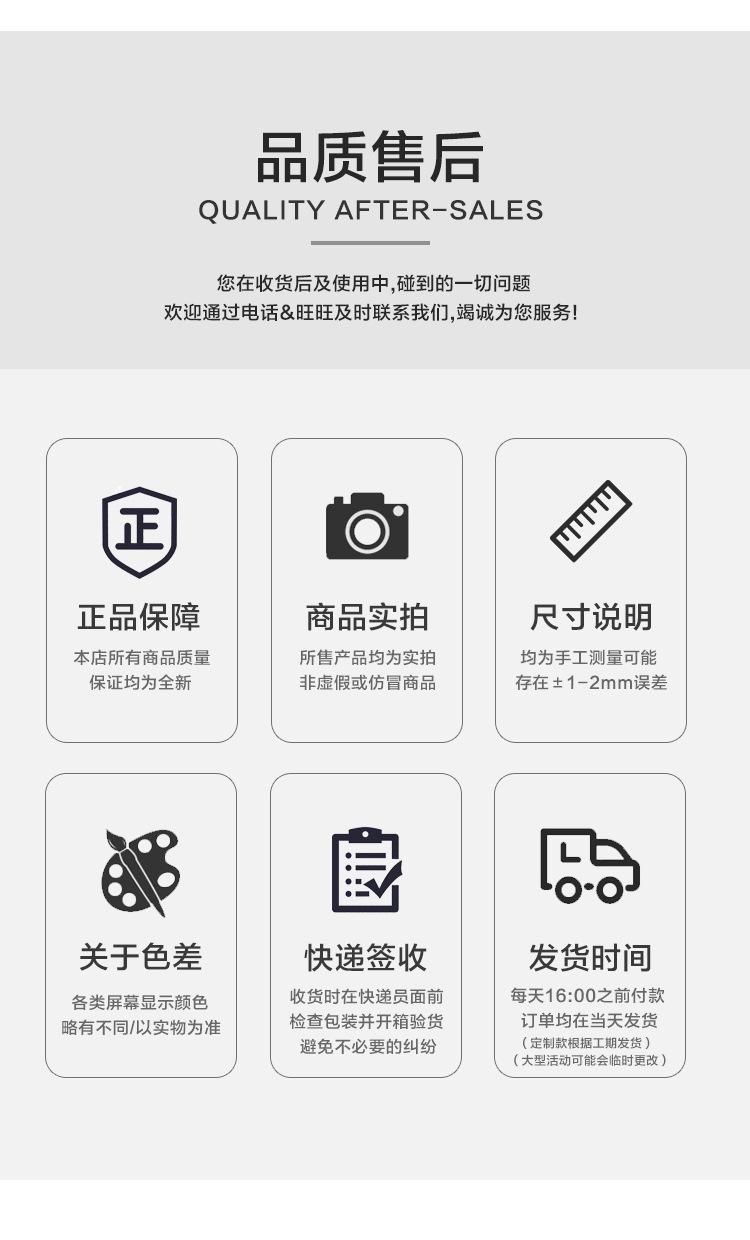 品质售后
QUALITY AFTER-SALES

您在收货后及使用中,碰到的一切问题
欢迎通过电话&旺旺及时联系我们,竭诚为您服务!

正

正品保障
本店所有商品质量
保证均为全新

商品实拍
所售产品均为实拍
非虚假或仿冒商品

尺寸说明
均为手工测量可能
存在±1-2mm误差

关于色差
各类屏幕显示颜色
略有不同/以实物为准

快递签收
收货时在快递员面前
检查包装并开箱验货
避免不必要的纠纷

发货时间
每天16:00之前付款
订单均在当天发货
(定制款根据工期发货)
(大型活动可能会临时更改)