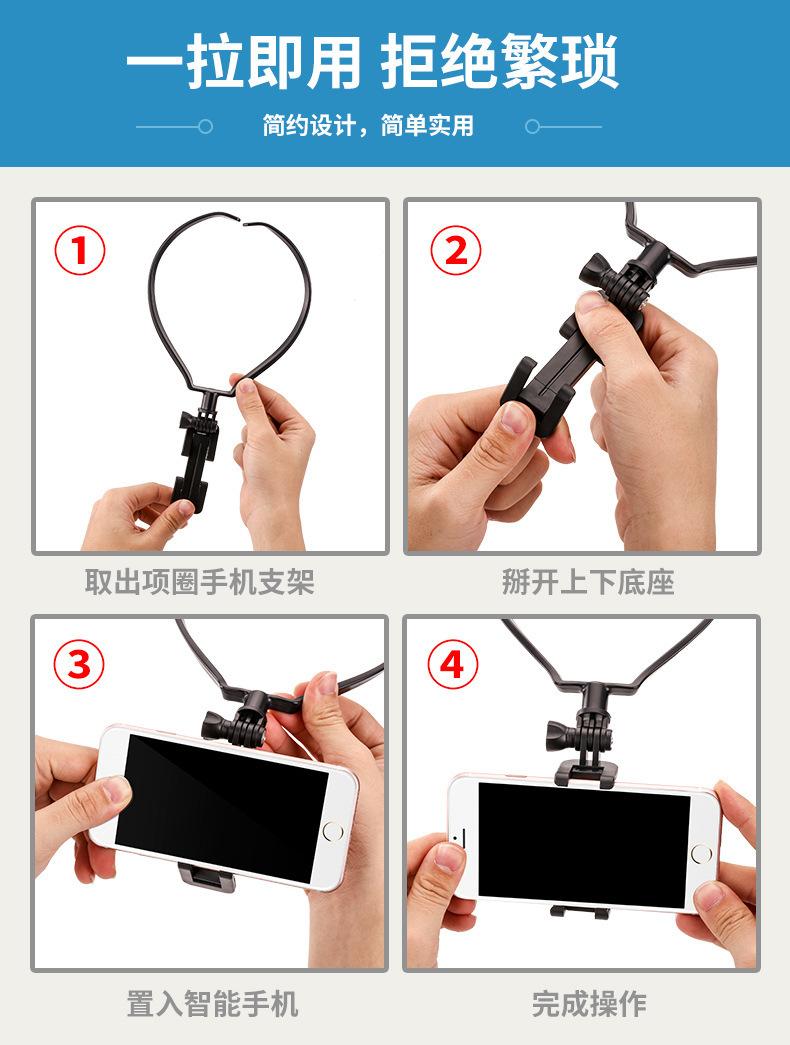 一拉即用 拒绝繁琐

简约设计，简单实用

1

取出项圈手机支架

2

掰开上下底座

3

置入智能手机

4

完成操作