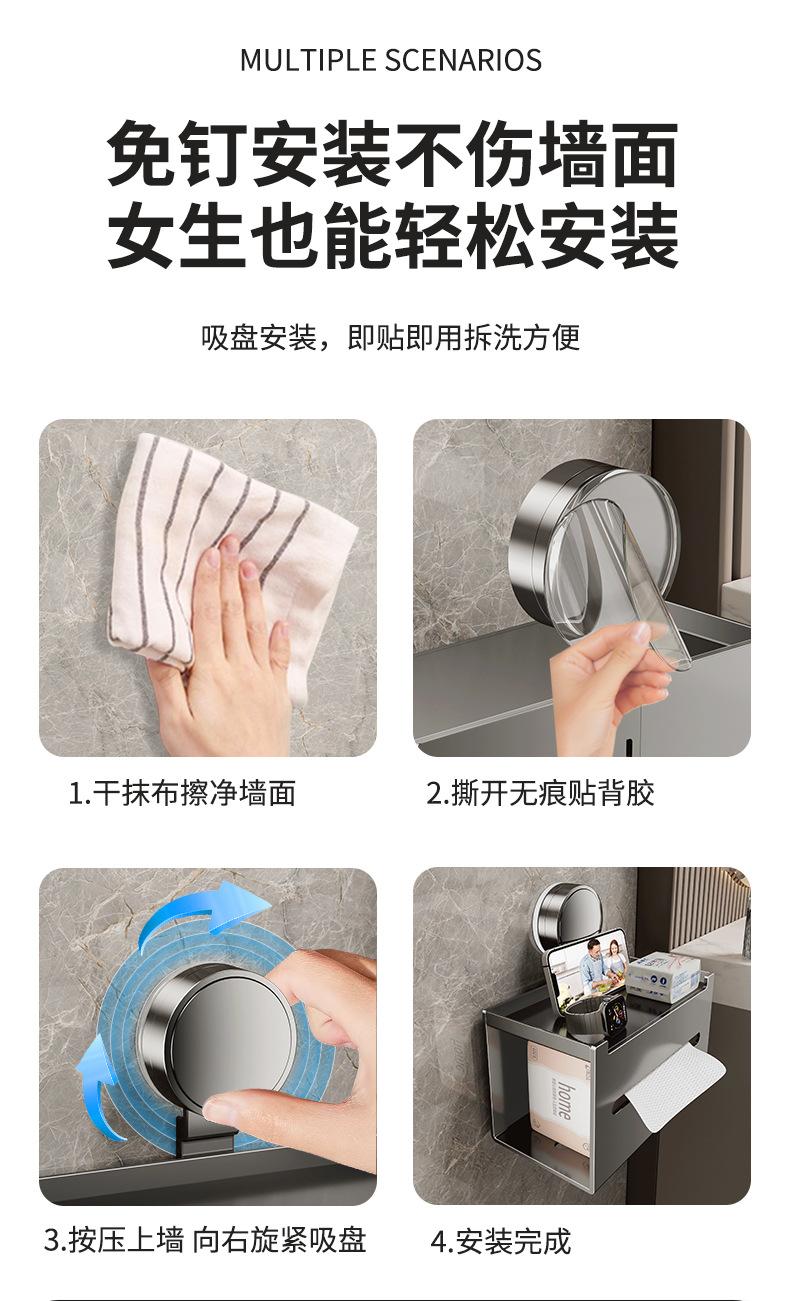 MULTIPLE SCENARIOS

免钉安装不伤墙面
女生也能轻松安装

吸盘安装，即贴即用拆洗方便

1.干抹布擦净墙面

2.撕开无痕贴背胶

3.按压上墙 向右旋紧吸盘

home

4.安装完成