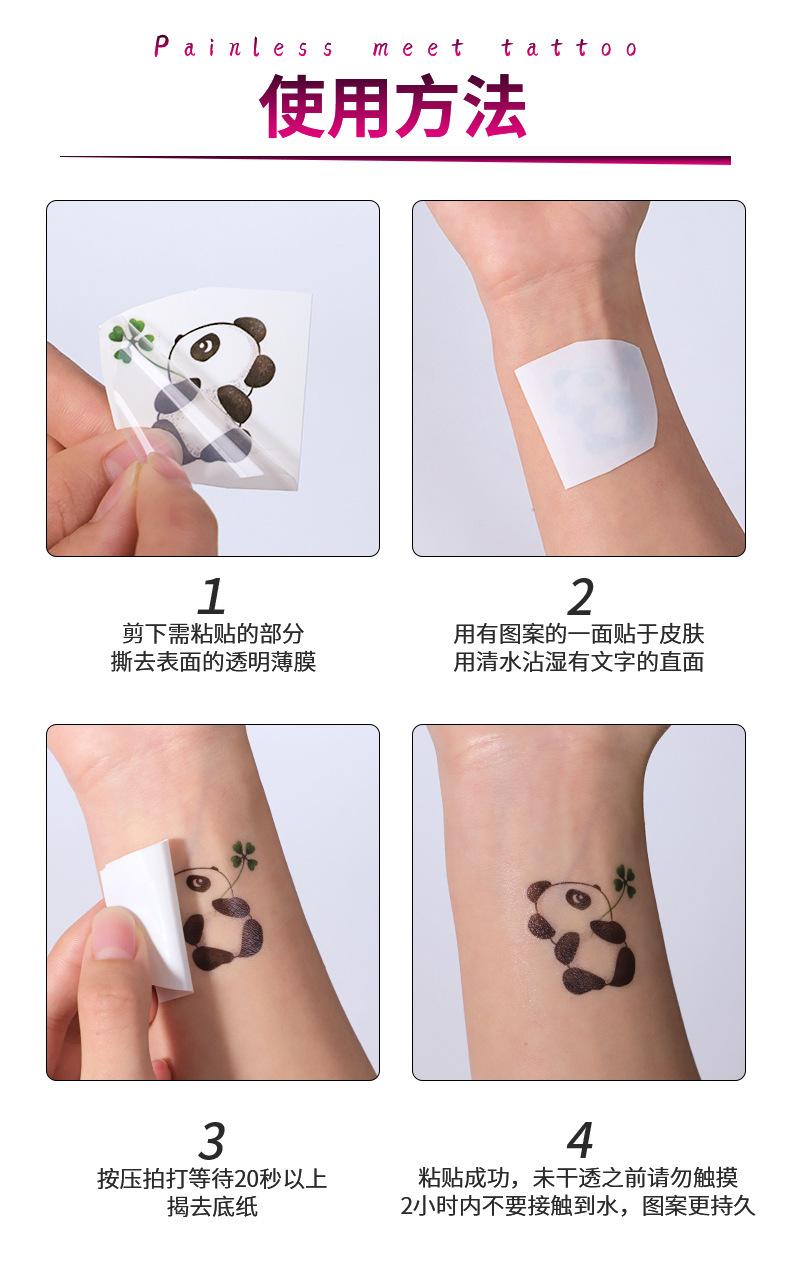 Painless meet tattoo
使用方法

1
剪下需粘贴的部分
撕去表面的透明薄膜

2
用有图案的一面贴于皮肤
用清水沾湿有文字的直面

3
按压拍打等待20秒以上
揭去底纸

4
粘贴成功，未干透之前请勿触摸
2小时内不要接触到水，图案更持久