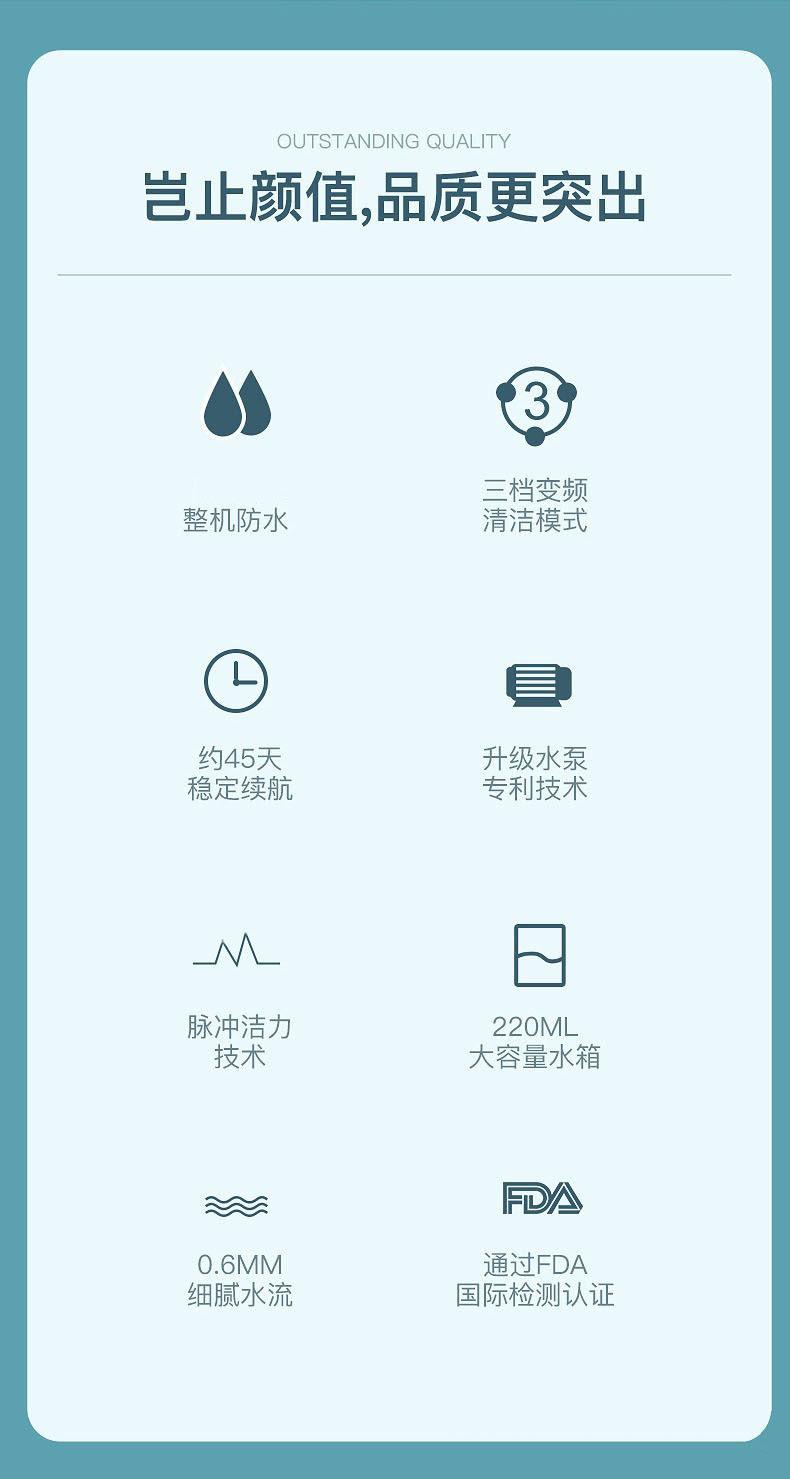 OUTSTANDING QUALITY

岂止颜值,品质更突出

整机防水

3

三档变频
清洁模式

约45天
稳定续航

升级水泵
专利技术

脉冲洁力
技术

220ML
大容量水箱

0.6MM
细腻水流

FDA

通过FDA
国际检测认证