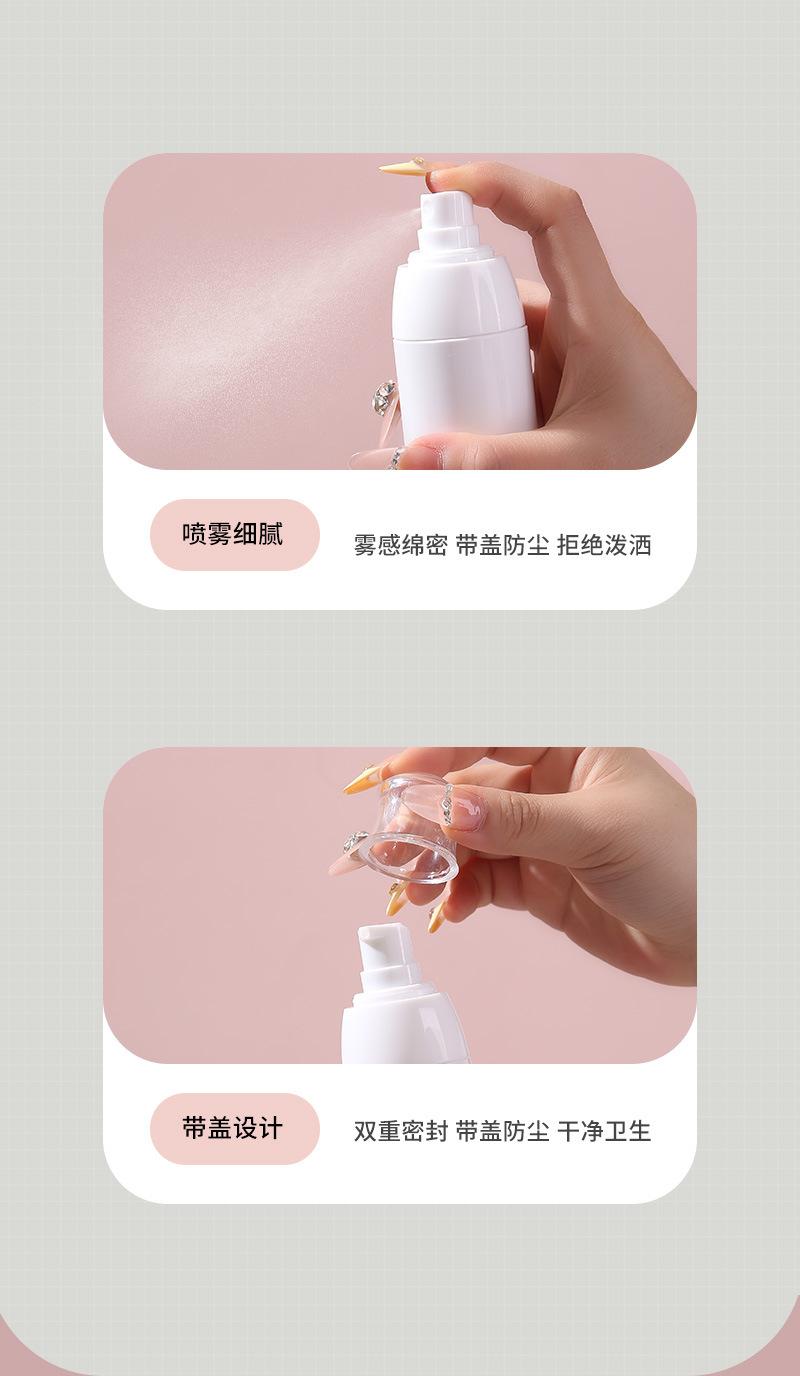 喷雾细腻

雾感绵密 带盖防尘 拒绝泼洒

带盖设计

双重密封 带盖防尘 干净卫生