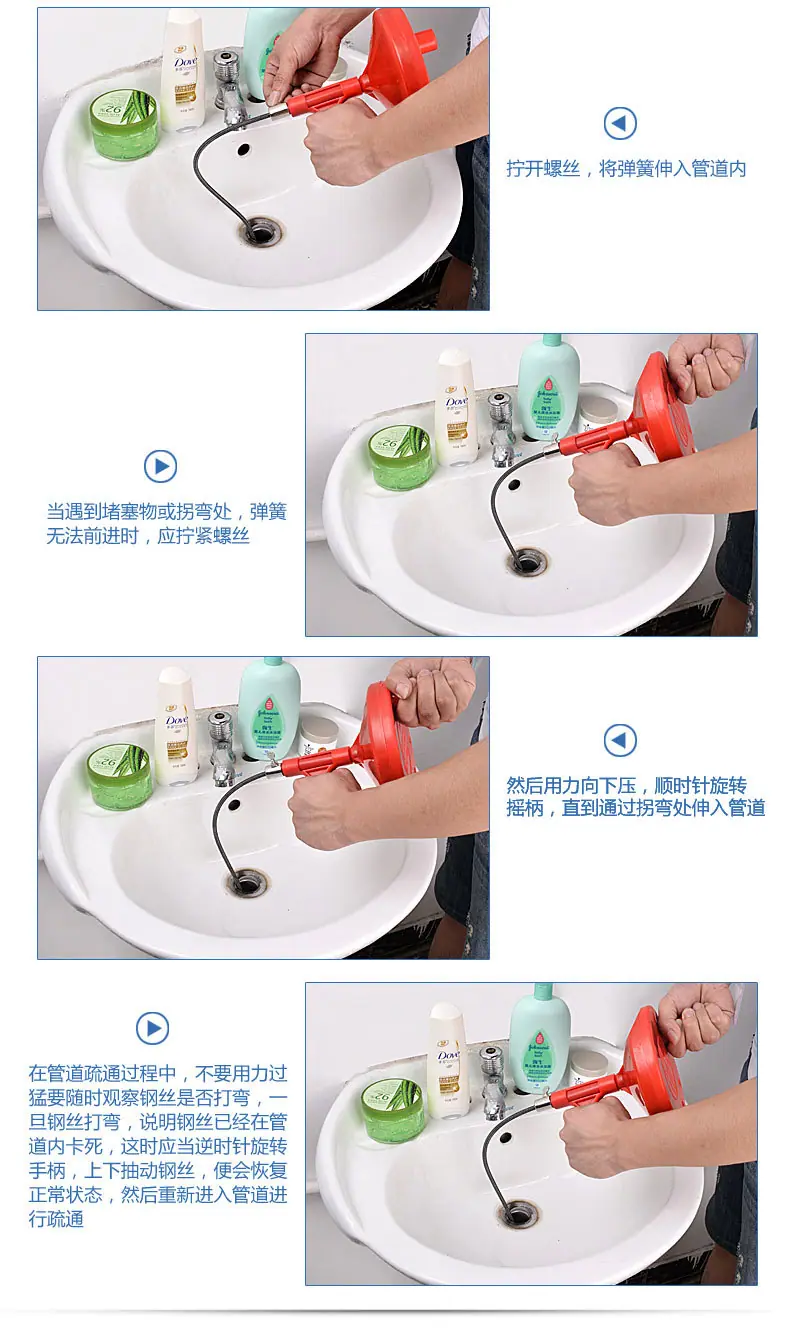 Dove

拧开螺丝，将弹簧伸入管道内

Dove

Johnson's

当遇到堵塞物或拐弯处，弹簧无法前进时，应拧紧螺丝

Dove

Johnson's

然后用力向下压，顺时针旋转摇柄，直到通过拐弯处伸入管道

Dove

Johnson's

在管道疏通过程中，不要用力过猛要随时观察钢丝是否打弯，一旦钢丝打弯，说明钢丝已经在管道内卡死，这时应当逆时针旋转手柄，上下抽动钢丝，便会恢复正常状态，然后重新进入管道进行疏通