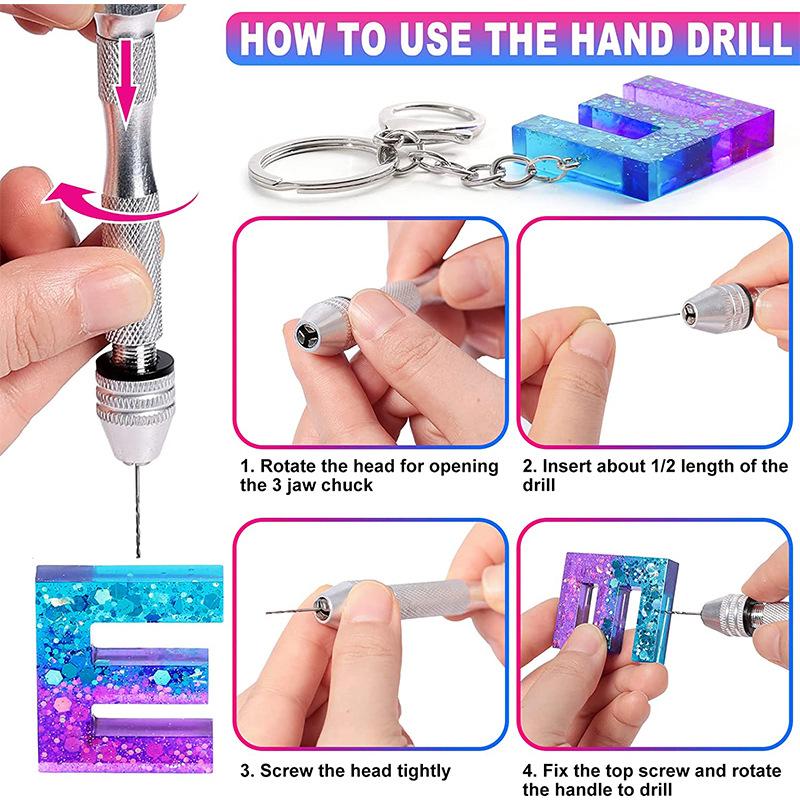 HOW TO USE THE HAND DRILL

1. Rotate the head for opening the 3 jaw chuck

2. Insert about 1/2 length of the drill

3. Screw the head tightly

4. Fix the top screw and rotate the handle to drill