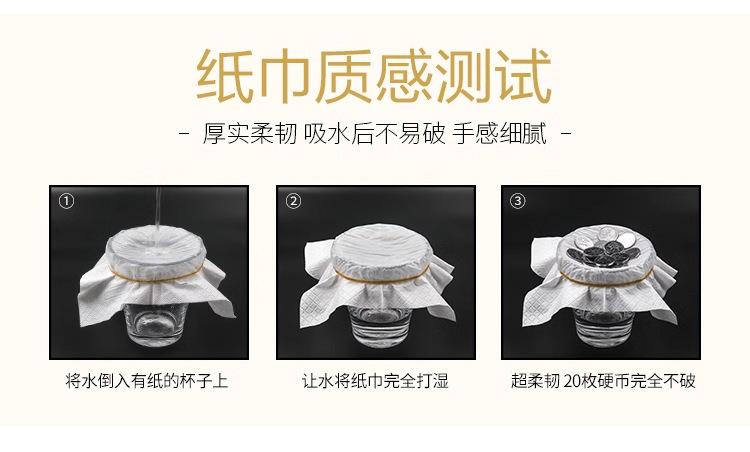 纸巾质感测试

- 厚实柔韧 吸水后不易破 手感细腻 -

①

将水倒入有纸的杯子上

②

让水将纸巾完全打湿

③

超柔韧 20枚硬币完全不破