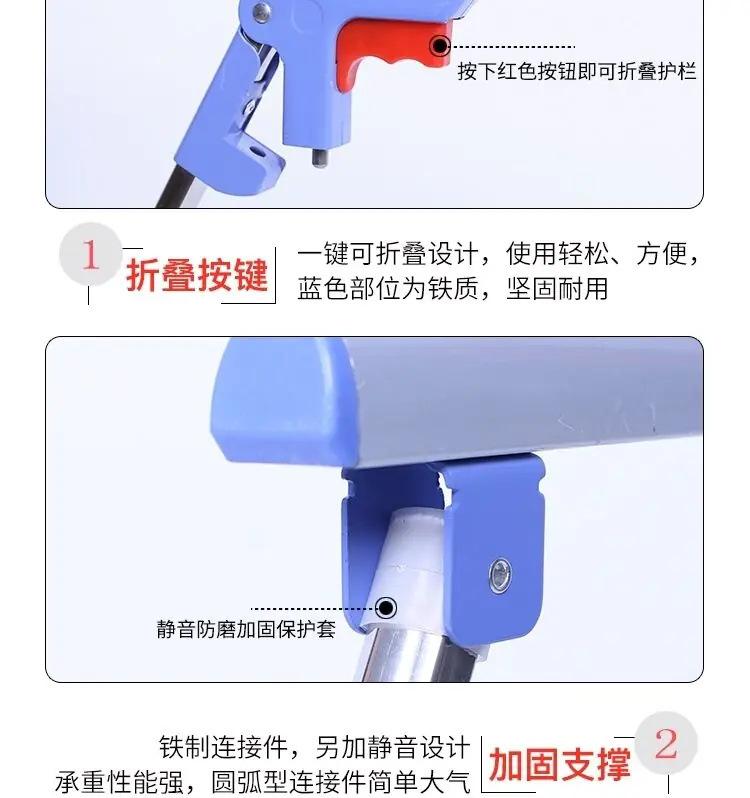 按下红色按钮即可折叠护栏

1 折叠按键

一键可折叠设计，使用轻松、方便，蓝色部位为铁质，坚固耐用

静音防磨加固保护套

铁制连接件，另加静音设计
承重性能强，圆弧型连接件简单大气

加固支撑 2