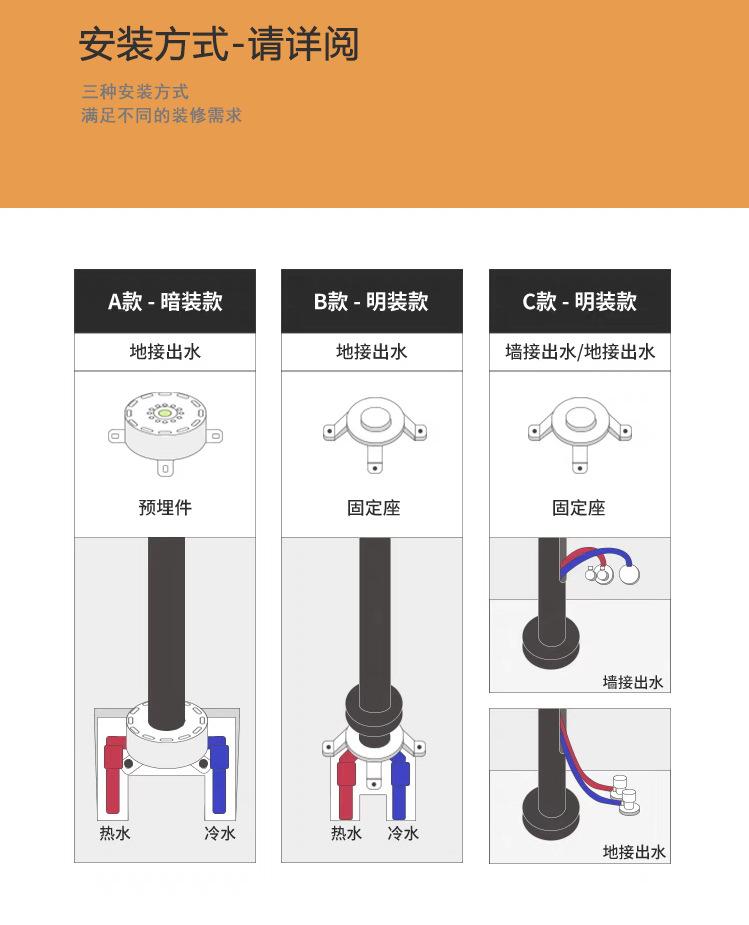 安装方式-请详阅

三种安装方式
满足不同的装修需求

A款 - 暗装款

地接出水

预埋件

热水 冷水

B款 - 明装款

地接出水

固定座

热水 冷水

C款 - 明装款

墙接出水/地接出水

固定座

墙接出水

地接出水