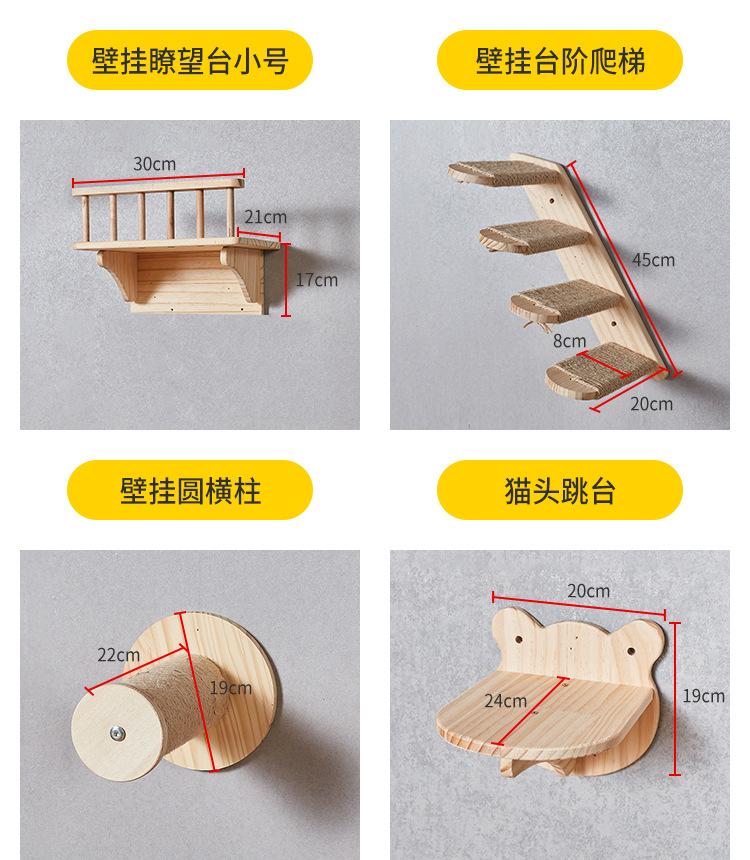 壁挂瞭望台小号

30cm
21cm
17cm

壁挂台阶爬梯

45cm
8cm
20cm

壁挂圆横柱

22cm
19cm

猫头跳台

20cm
24cm
19cm