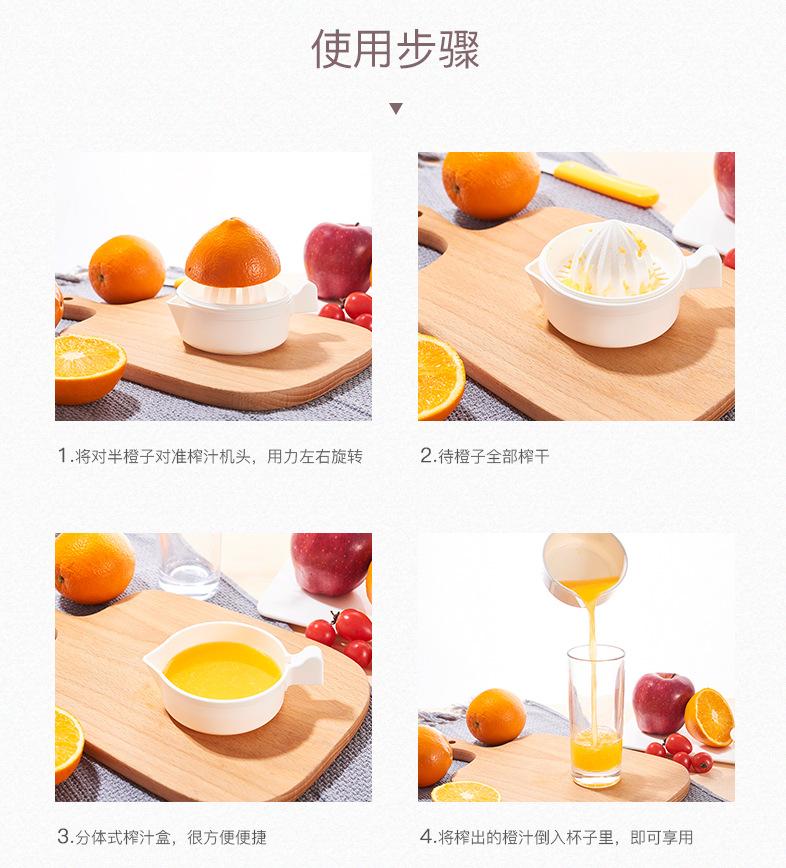 使用步骤

▼

1.将对半橙子对准榨汁机头，用力左右旋转

2.待橙子全部榨干

3.分体式榨汁盒，很方便便捷

4.将榨出的橙汁倒入杯子里，即可享用