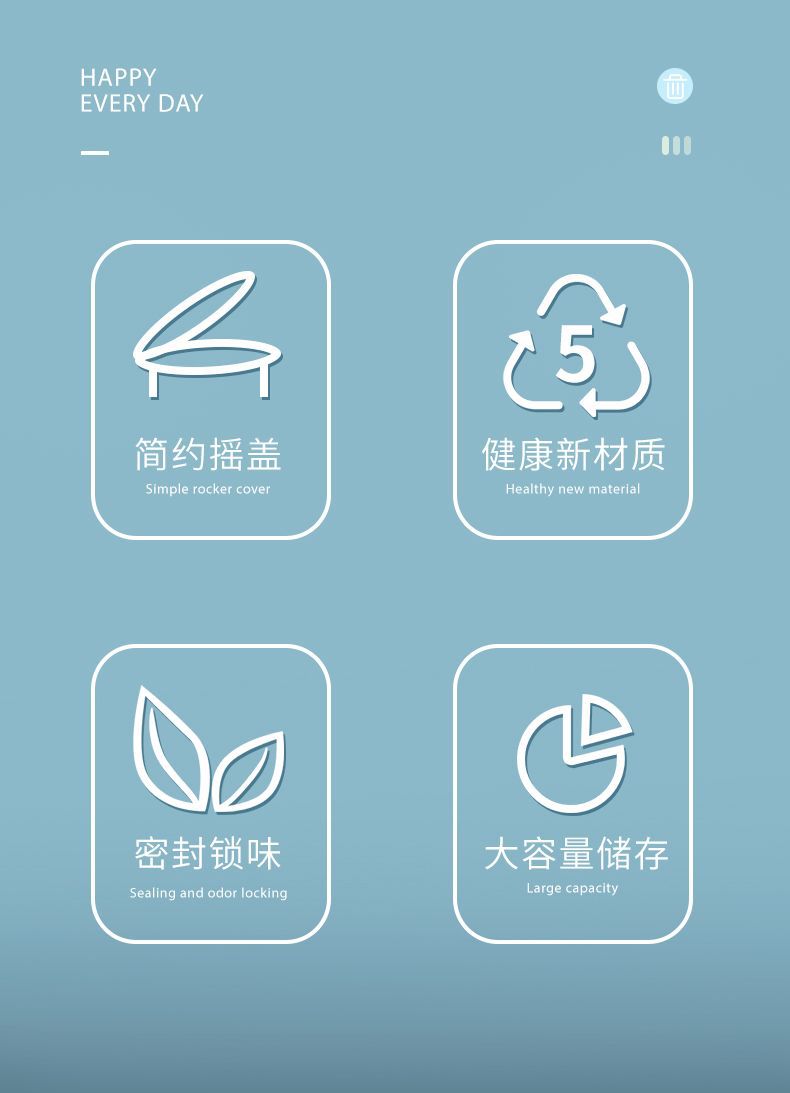 HAPPY
EVERY DAY

5

简约摇盖
Simple rocker cover

健康新材质
Healthy new material

密封锁味
Sealing and odor locking

大容量储存
Large capacity