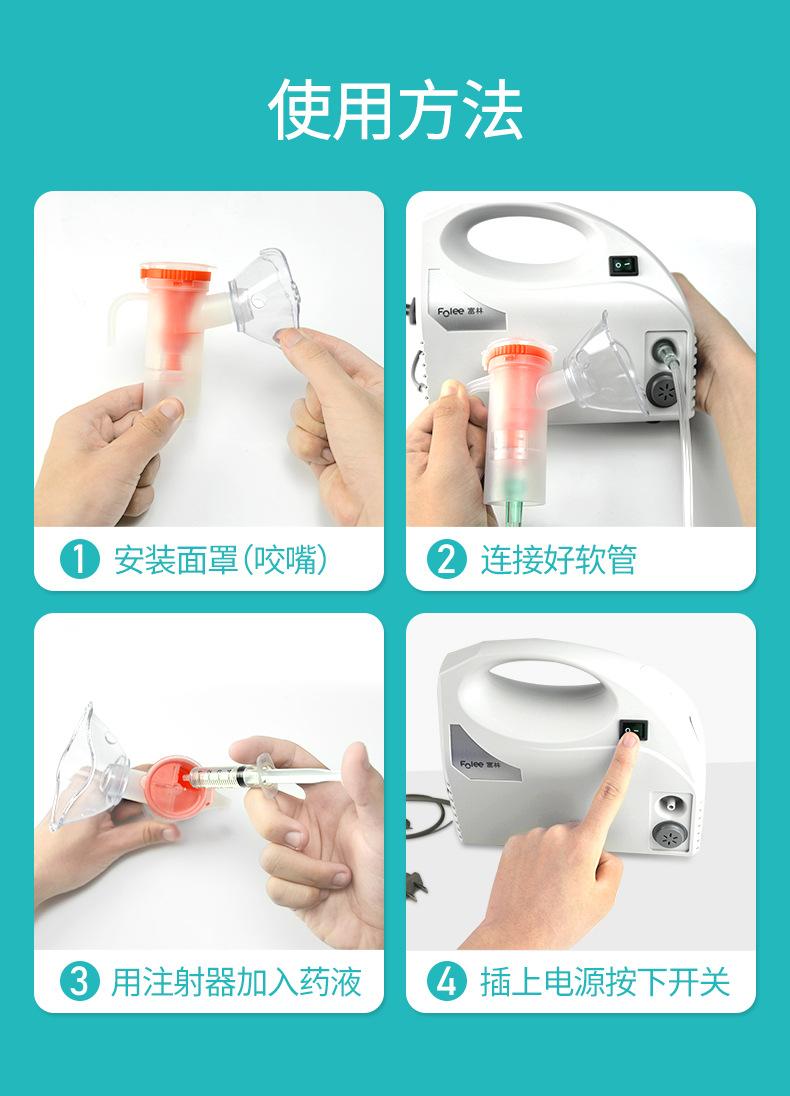 使用方法

Folee 富林

1 安装面罩(咬嘴)

2 连接好软管

Folee 富林

3 用注射器加入药液

4 插上电源按下开关