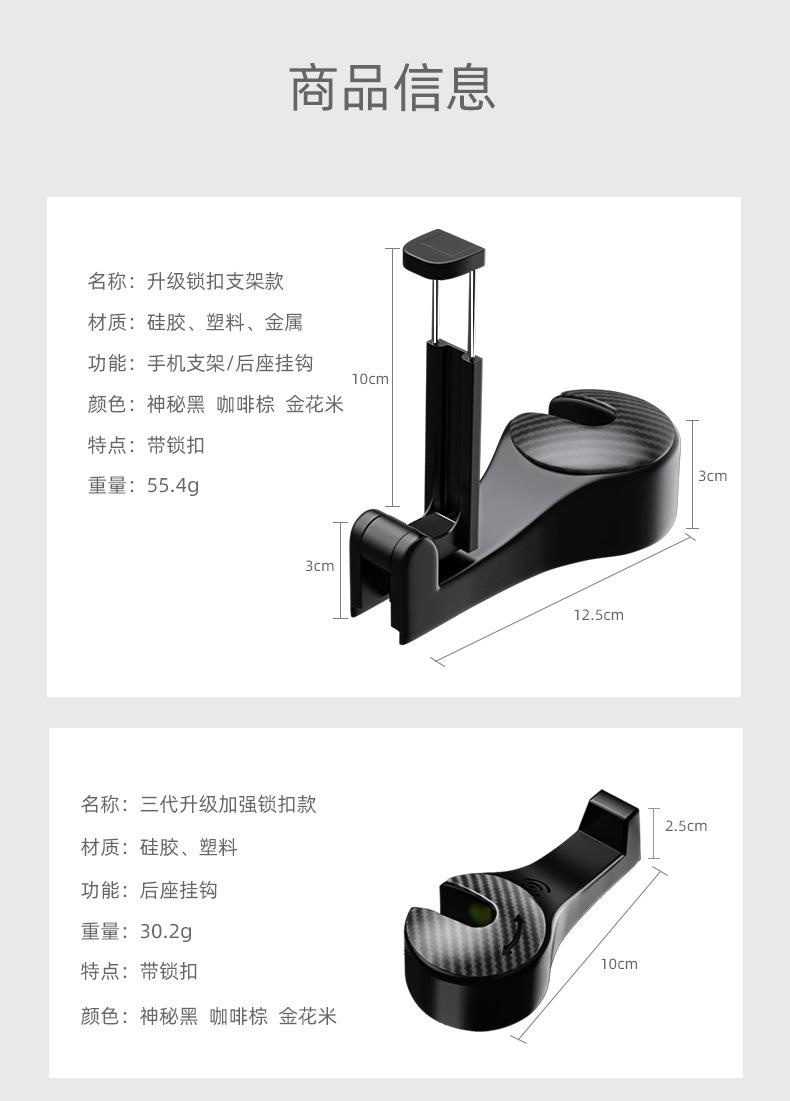 商品信息

名称：升级锁扣支架款

材质：硅胶、塑料、金属

功能：手机支架/后座挂钩

颜色：神秘黑 咖啡棕 金花米

特点：带锁扣

重量：55.4g

10cm

3cm

3cm

12.5cm

名称：三代升级加强锁扣款

材质：硅胶、塑料

功能：后座挂钩

重量：30.2g

特点：带锁扣

颜色：神秘黑 咖啡棕 金花米

2.5cm

10cm