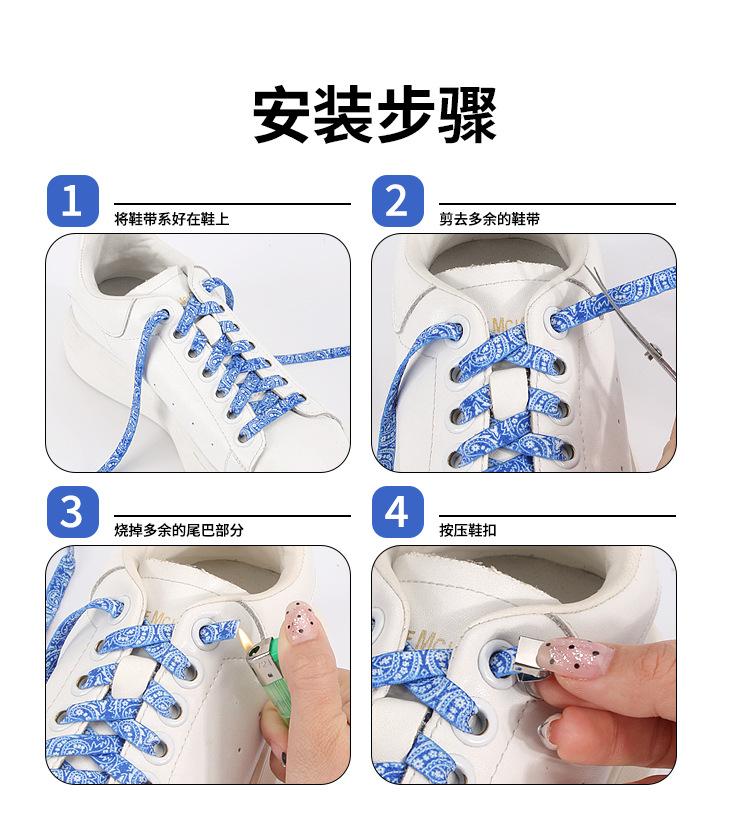 安装步骤

1
将鞋带系好在鞋上

2
剪去多余的鞋带

3
烧掉多余的尾巴部分

4
按压鞋扣